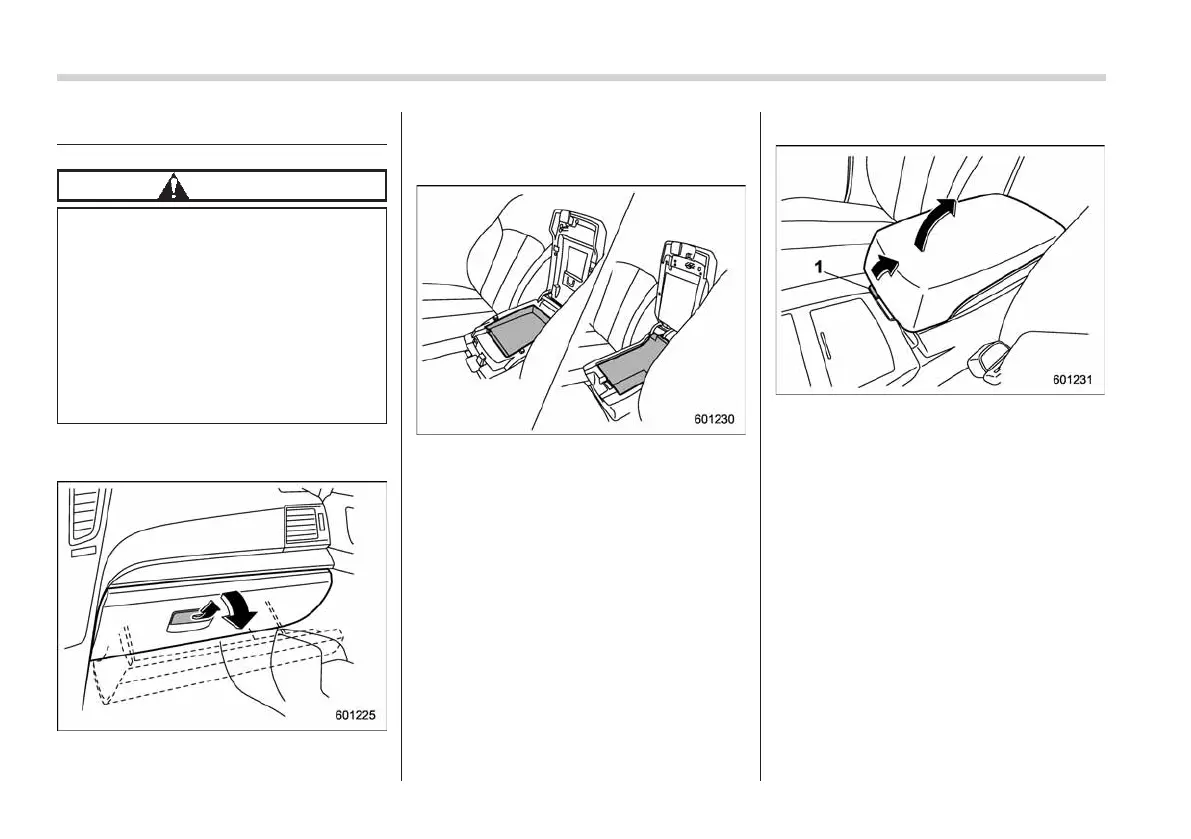 601225

601230

1

601231