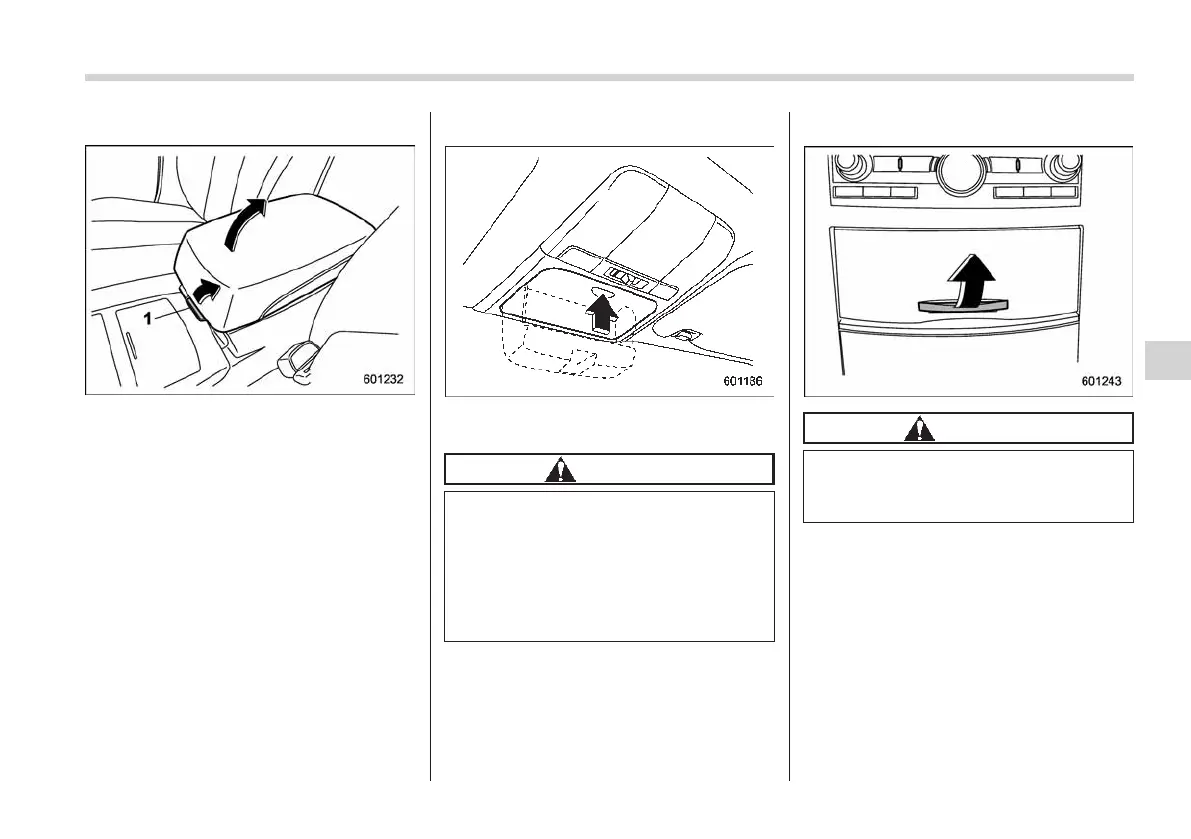 1

601232

601186

601243