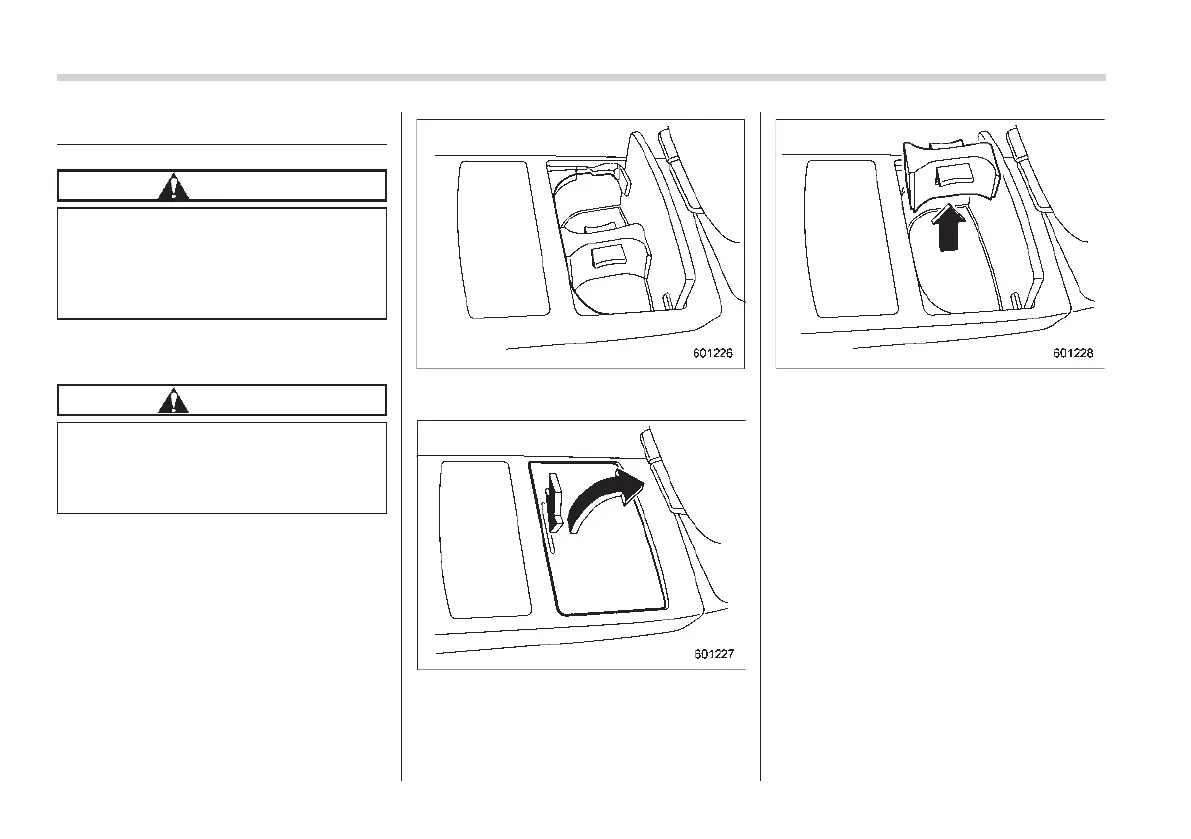 601226

601227

601228