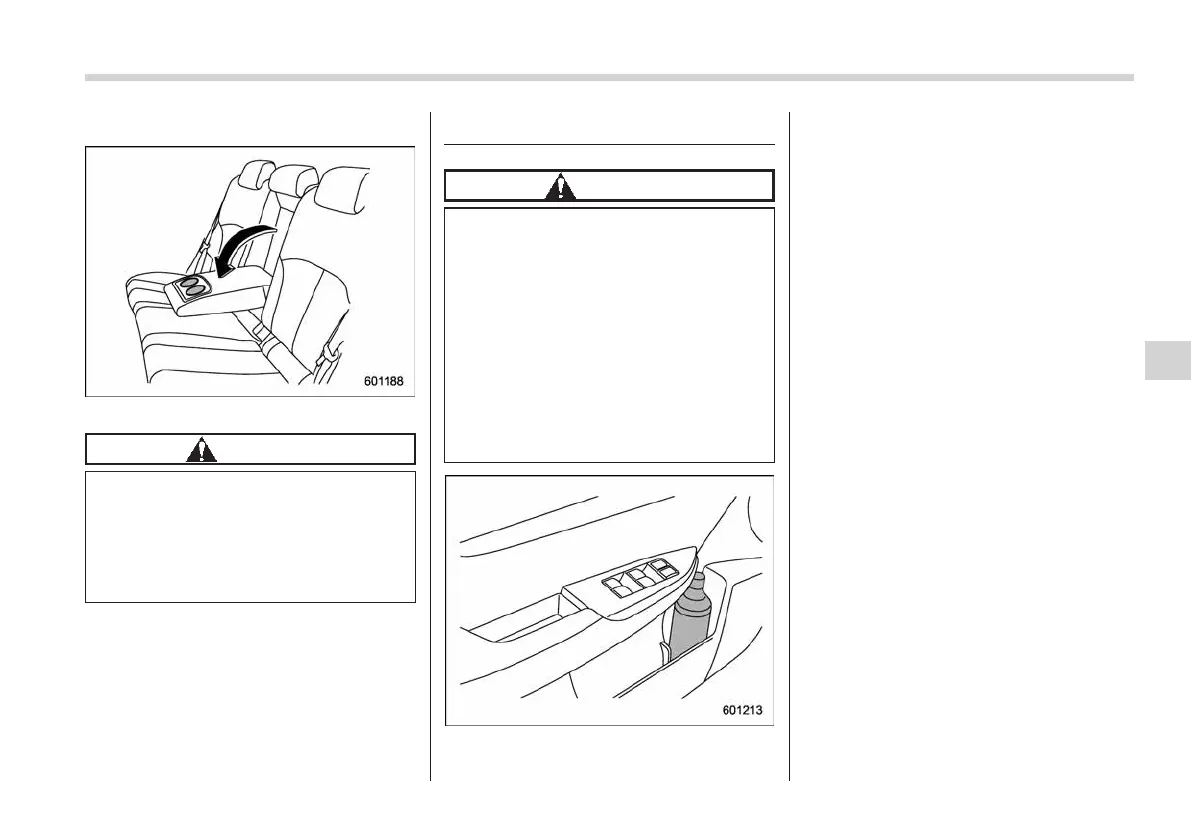 601188

601213