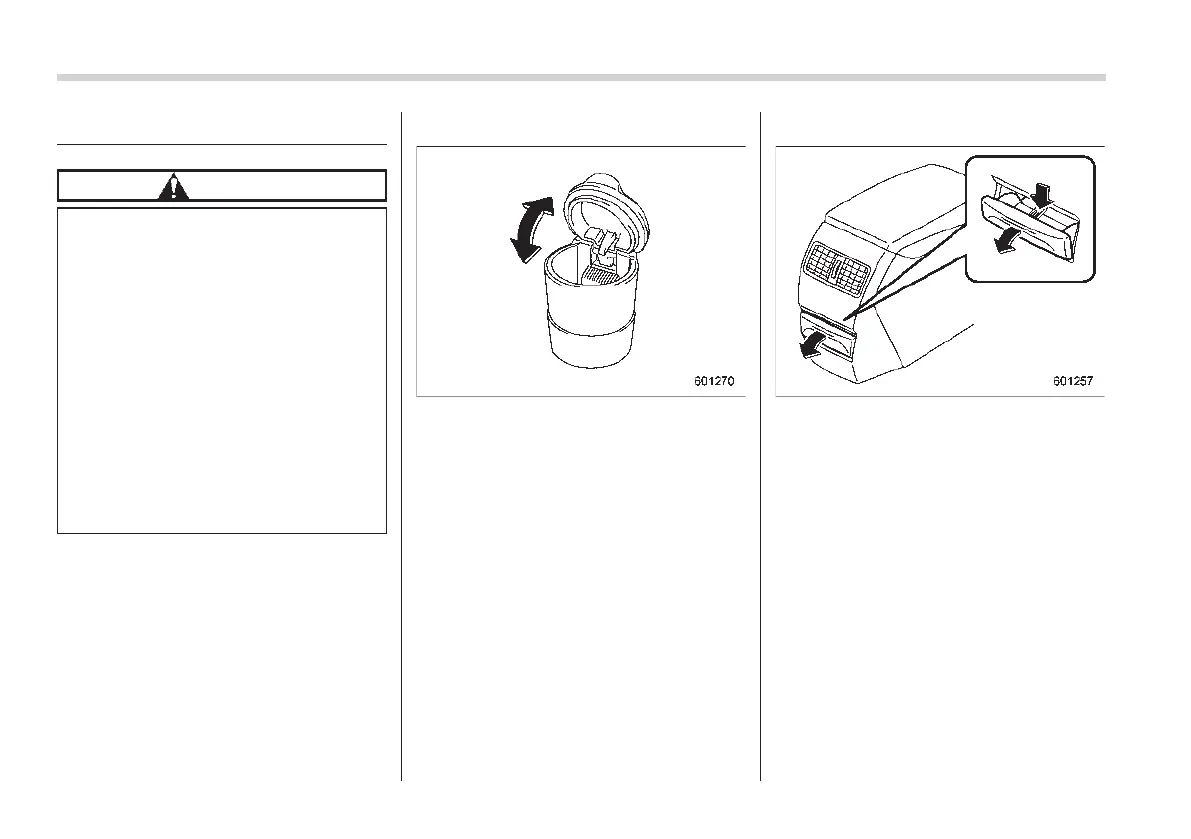 601270

601257