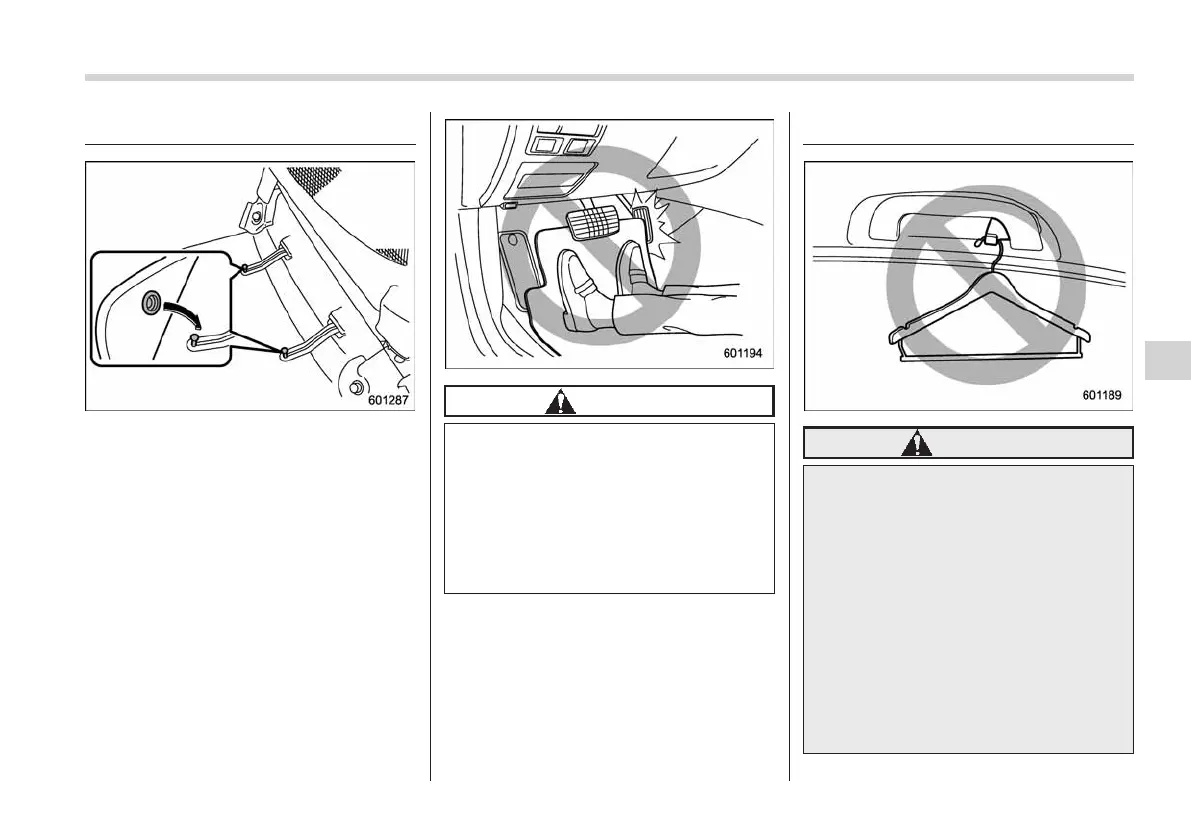 601287

601194

601189