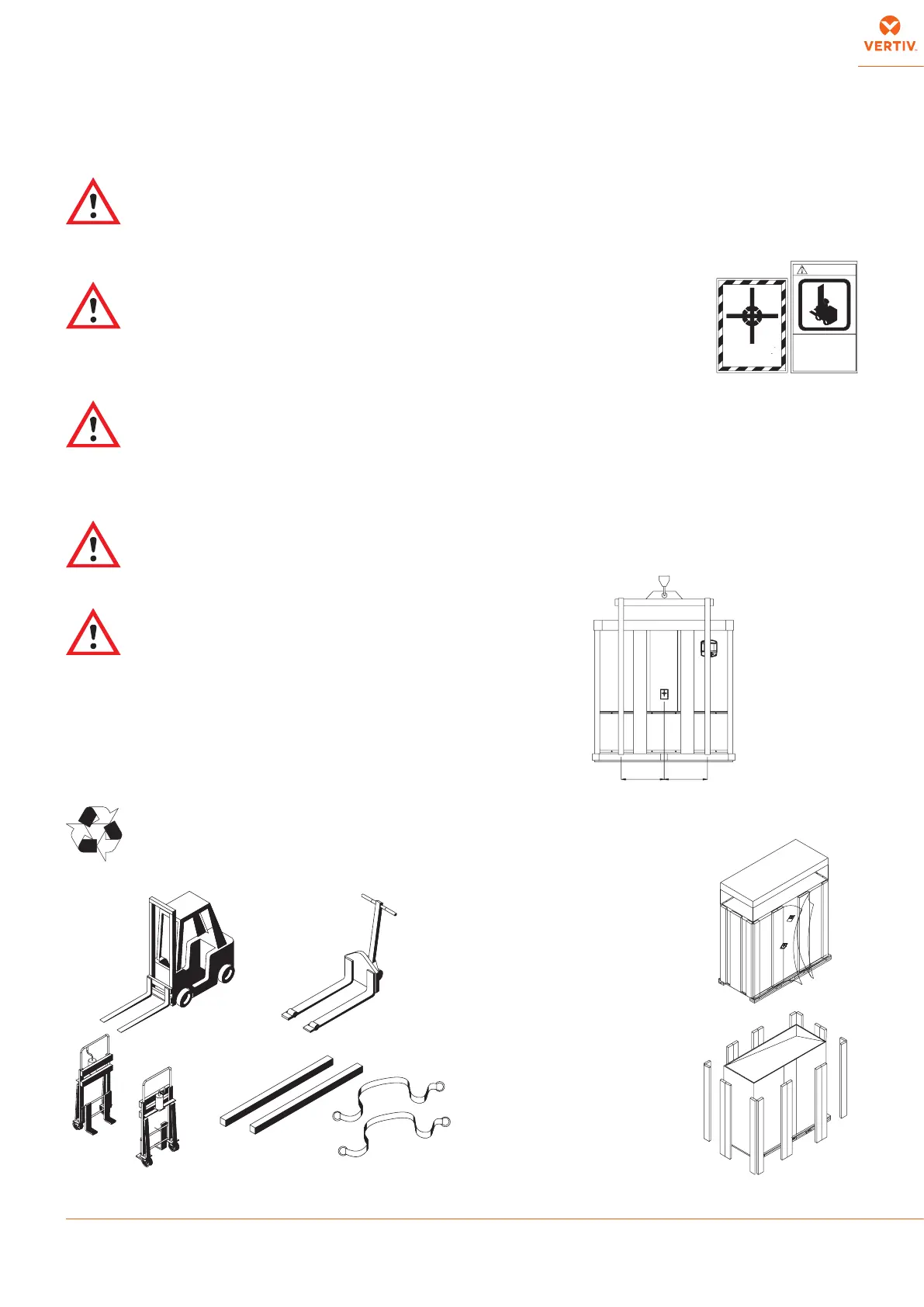 VERTIV.