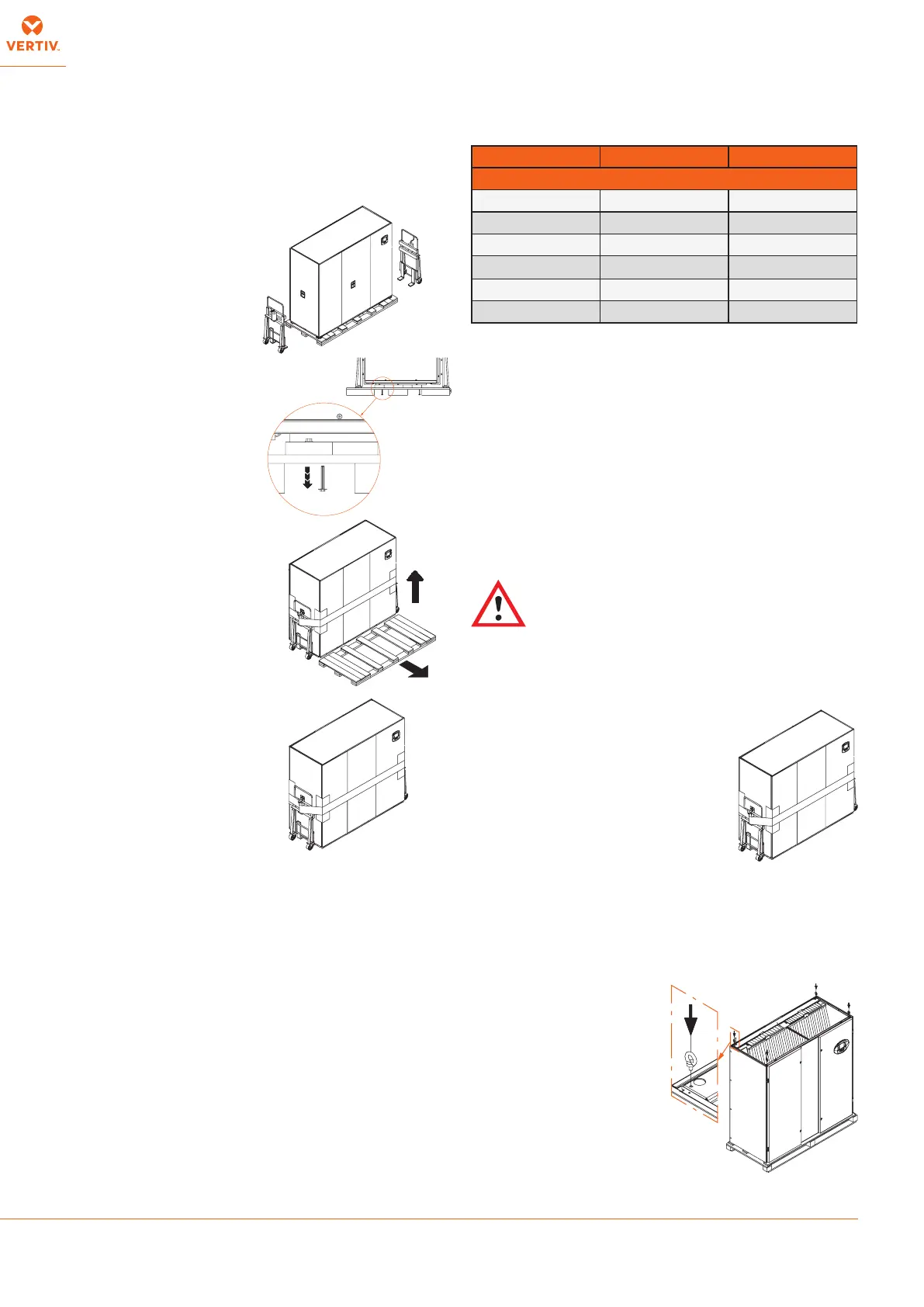 VERTIV.