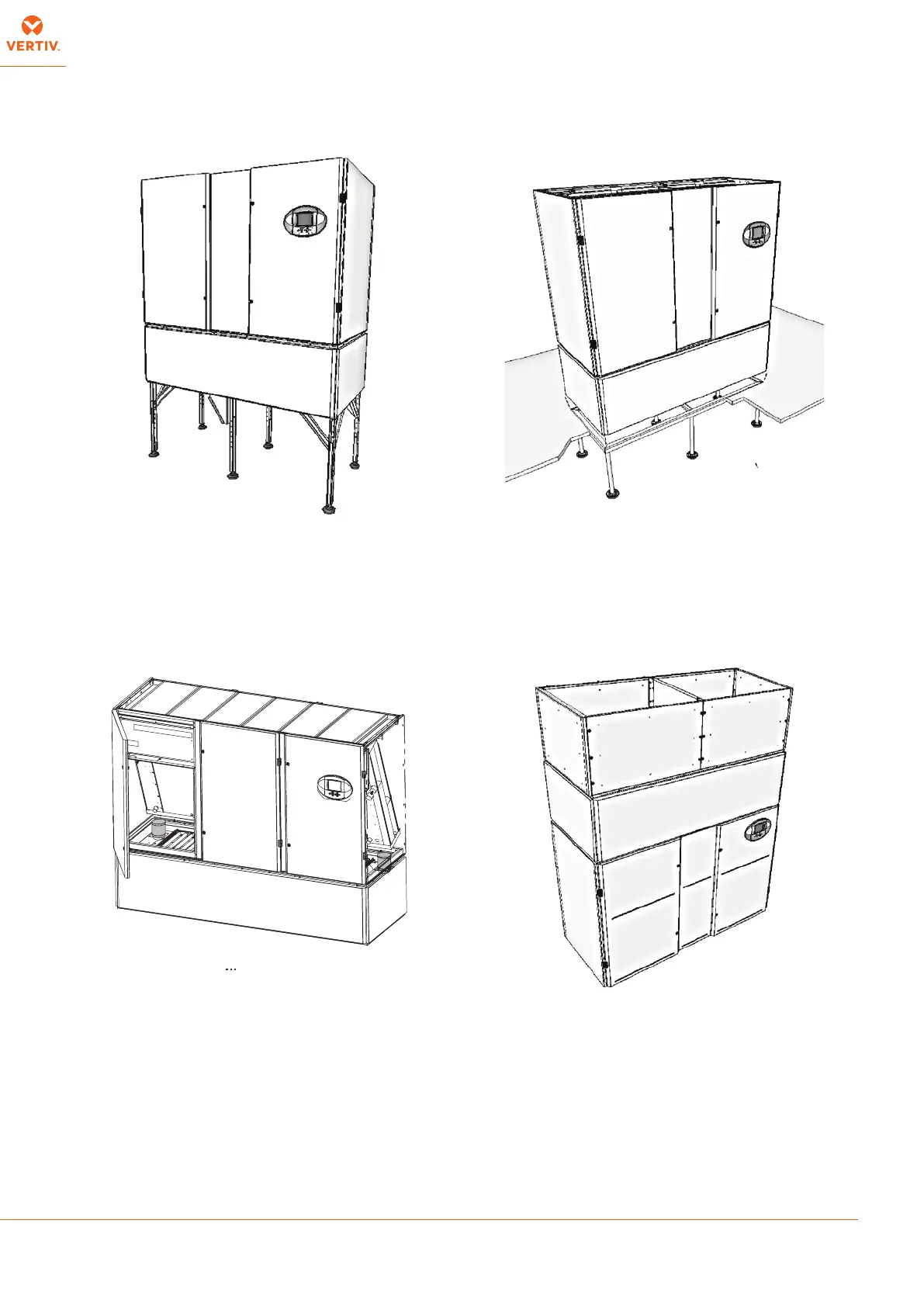 VERTIV.