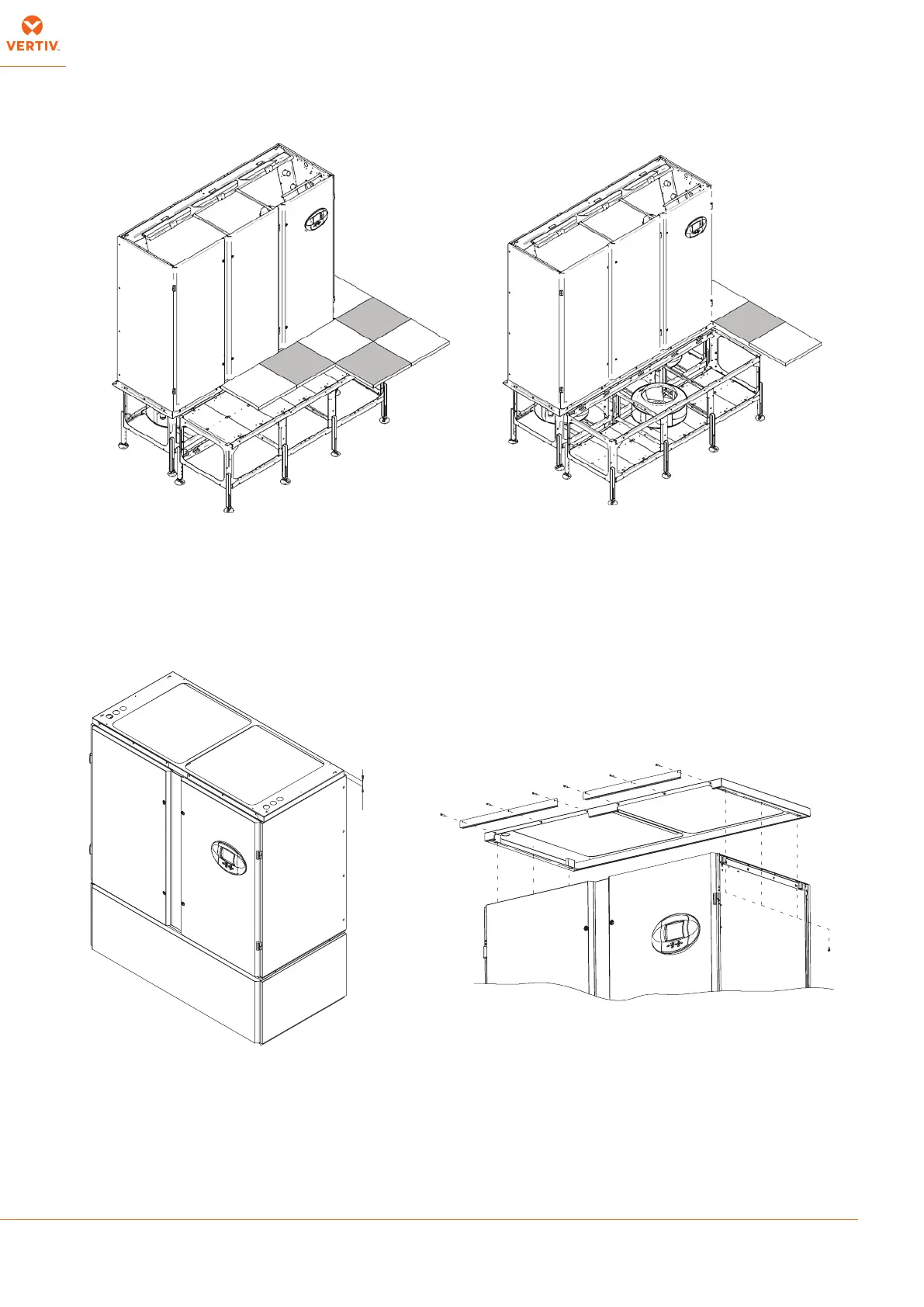 VERTIV.