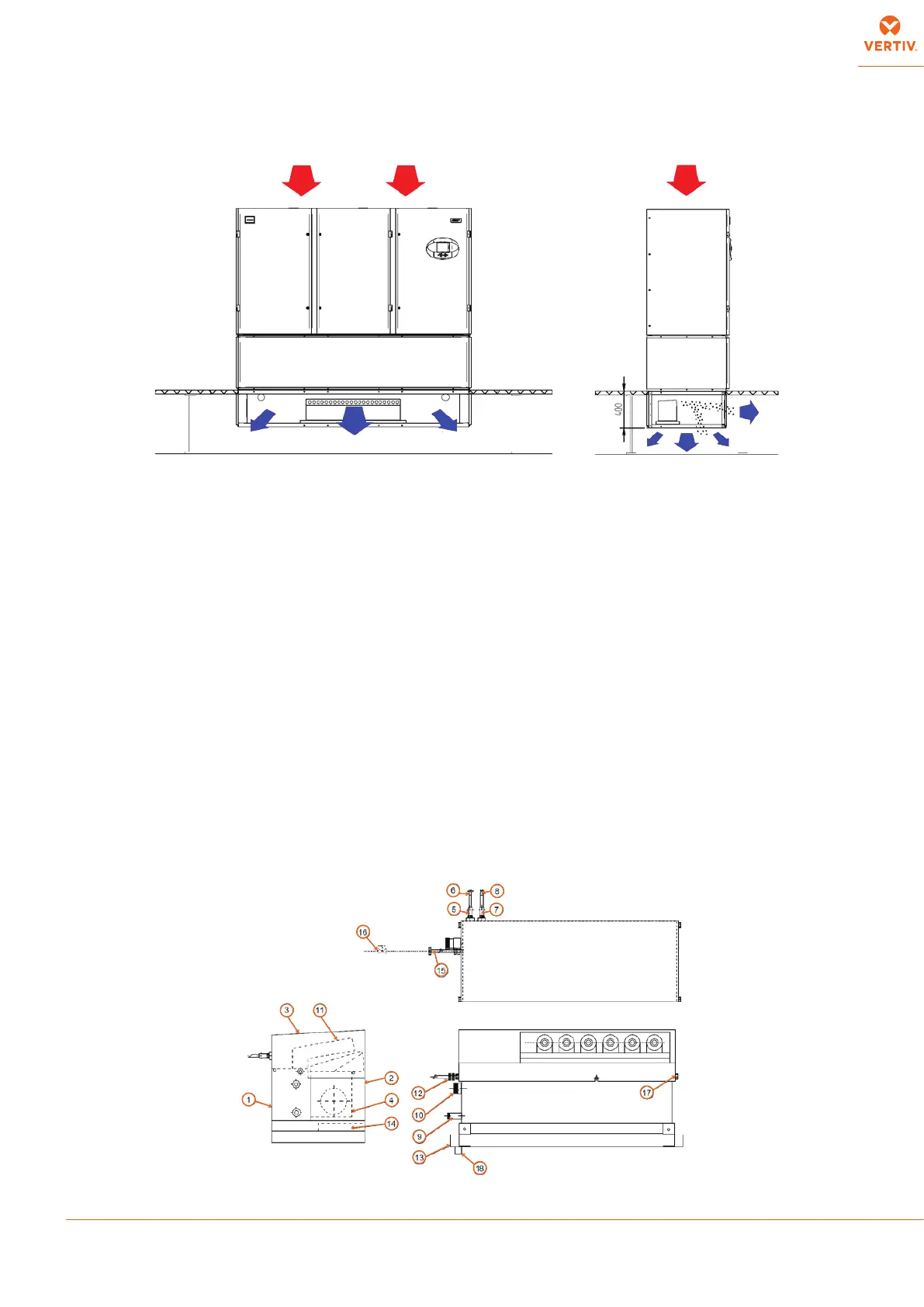 VERTIV.

400

6
8
5
7
16
15
3
11
2
1
4
14
12
10
9
13
18
17