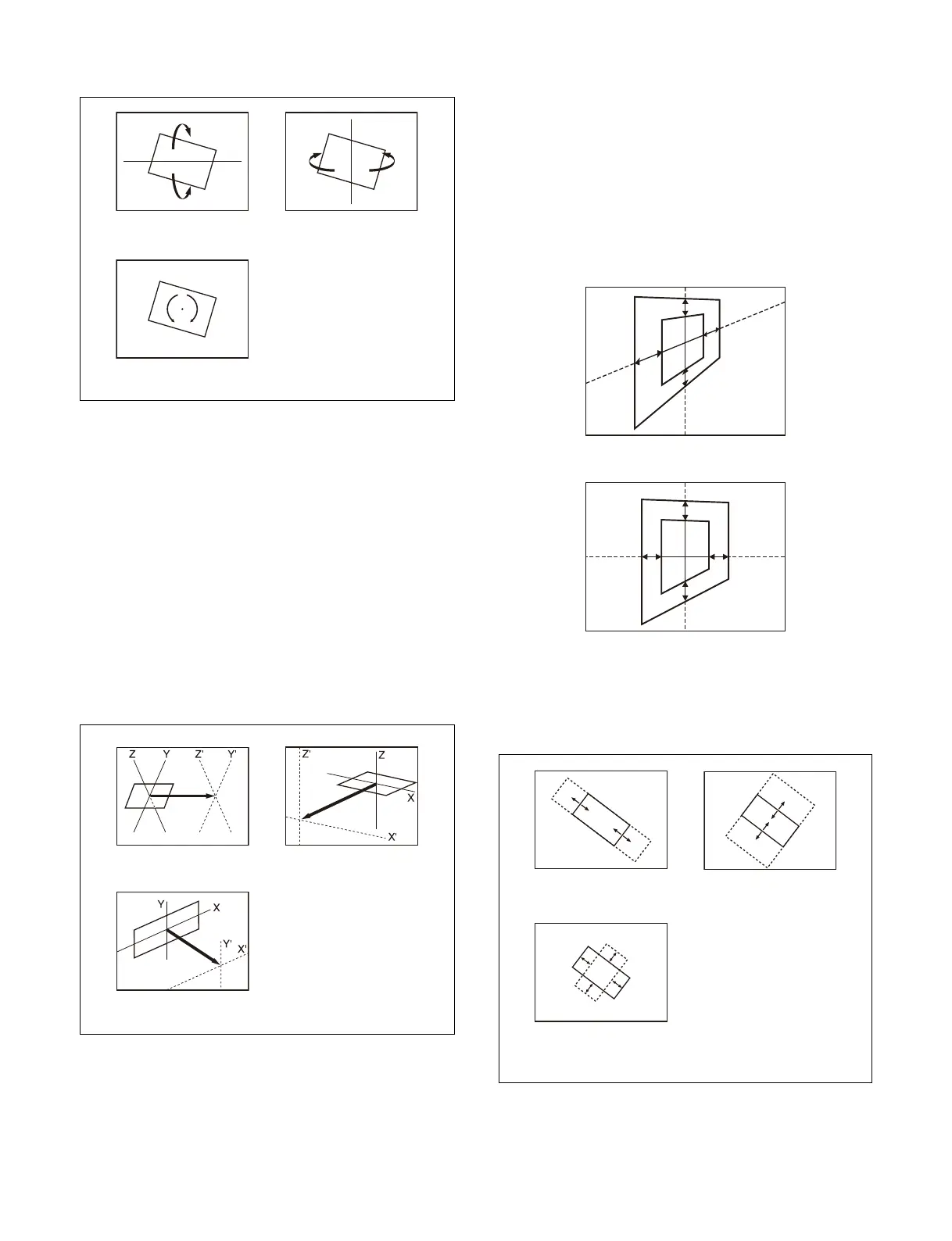 Z Y Z' Y'

Z' Z
X
X'

Y X
Y' X'