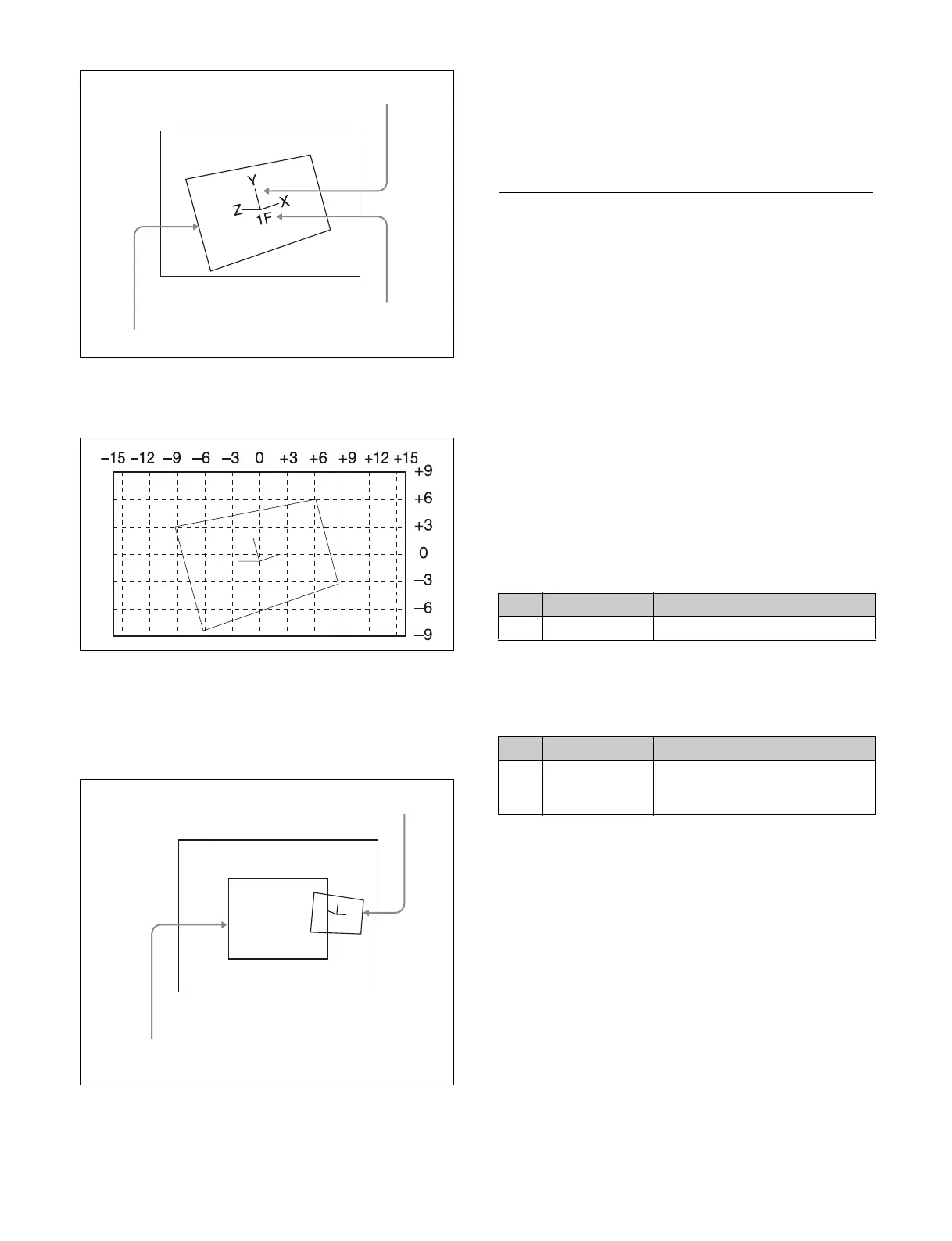 Y
Z
X
1F

–15 –12 –9 –6 –3 0 +3 +6 +9 +12 +15
+9
+6
+3
0
–3
–6
–9