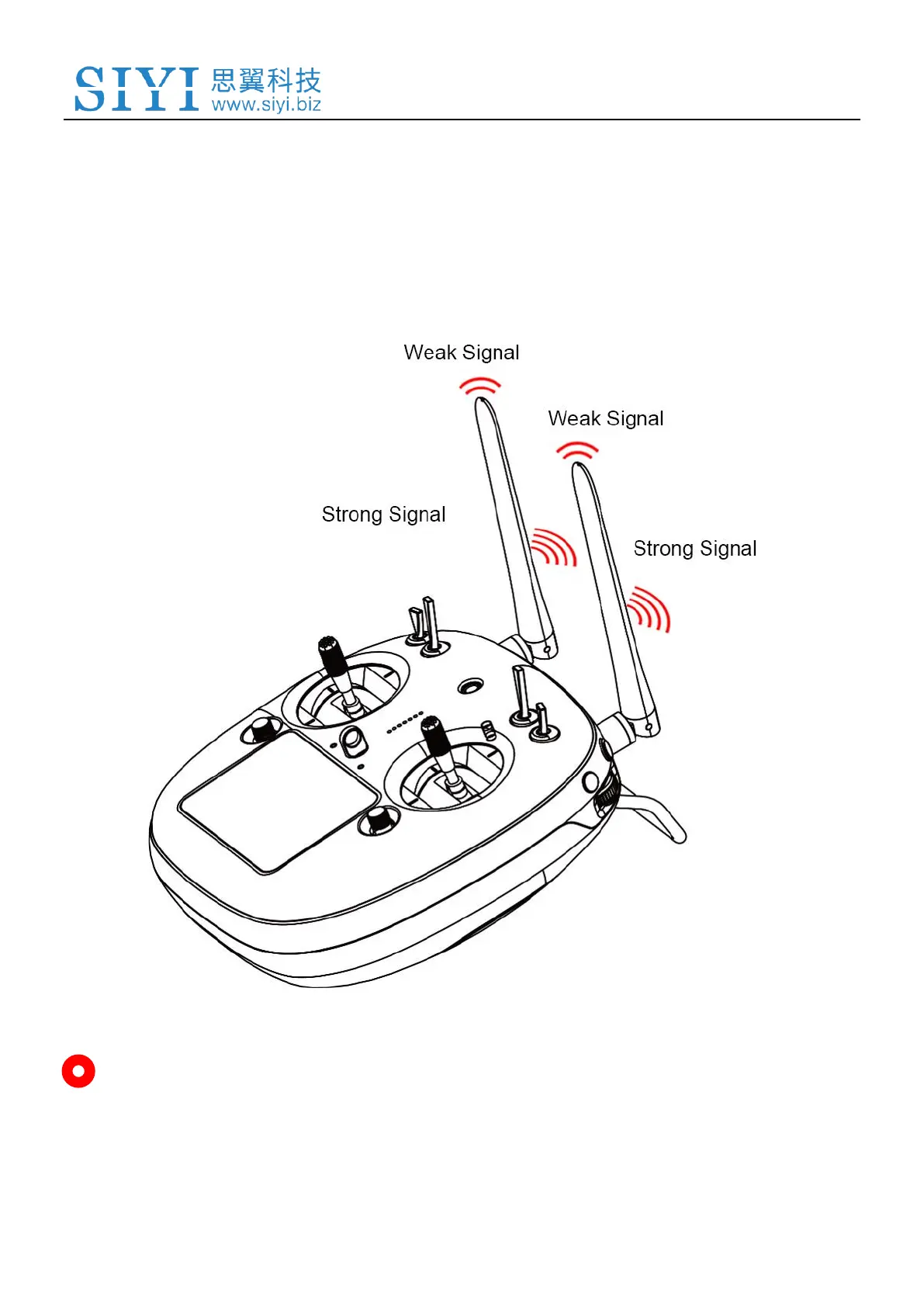 SIYI 思翼科技 www.siyi.biz

Weak Signal

Weak Signal

Strong Signal

Strong Signal