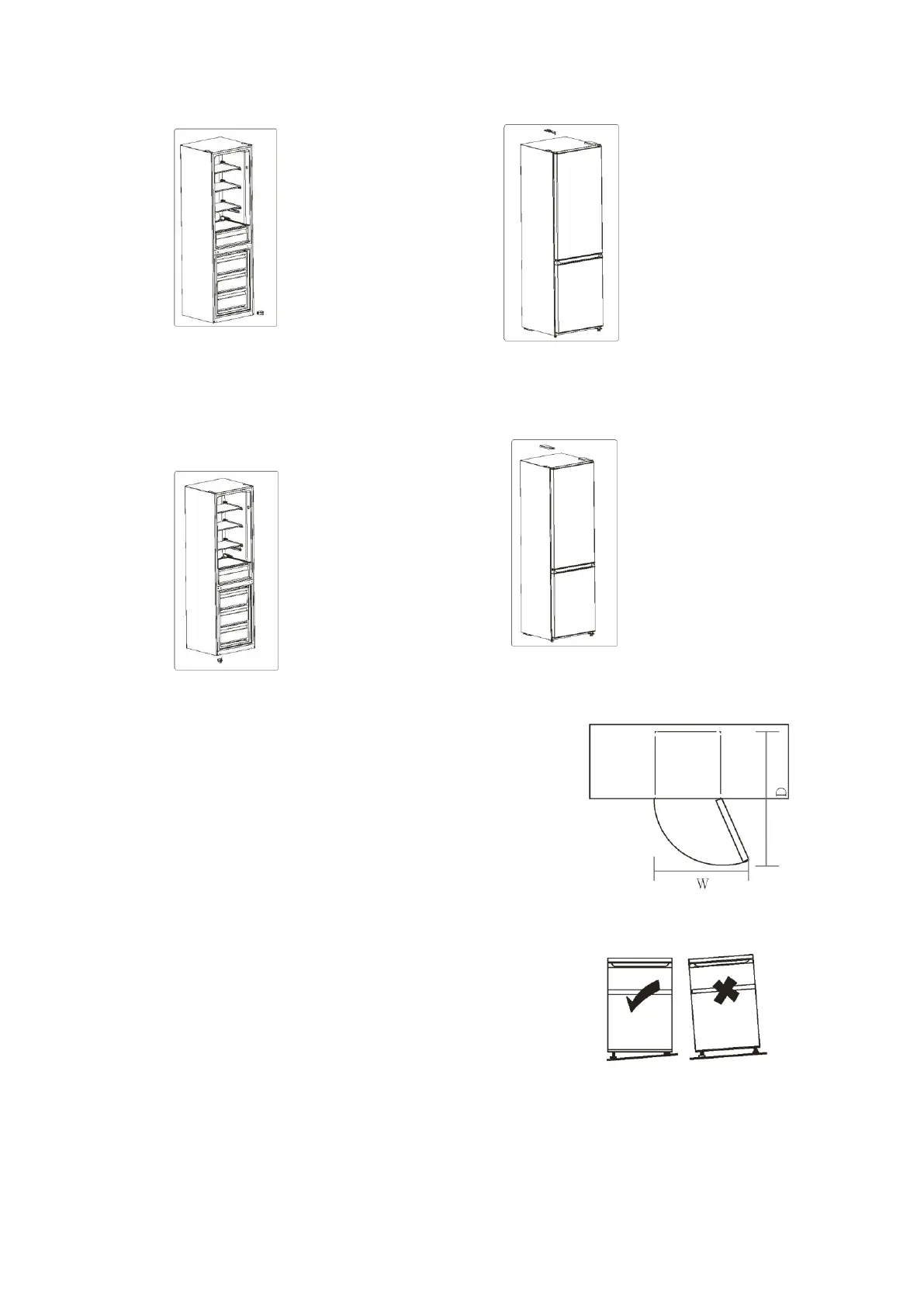 D

W