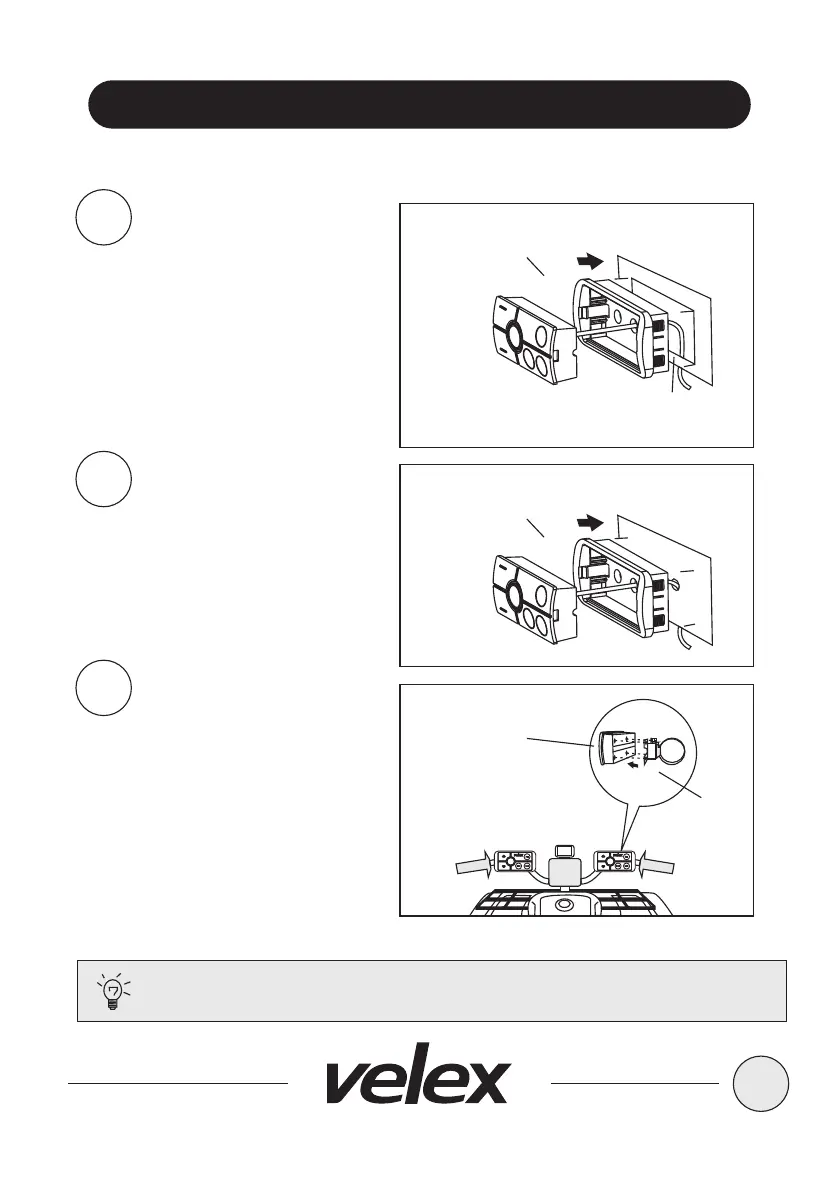 velex