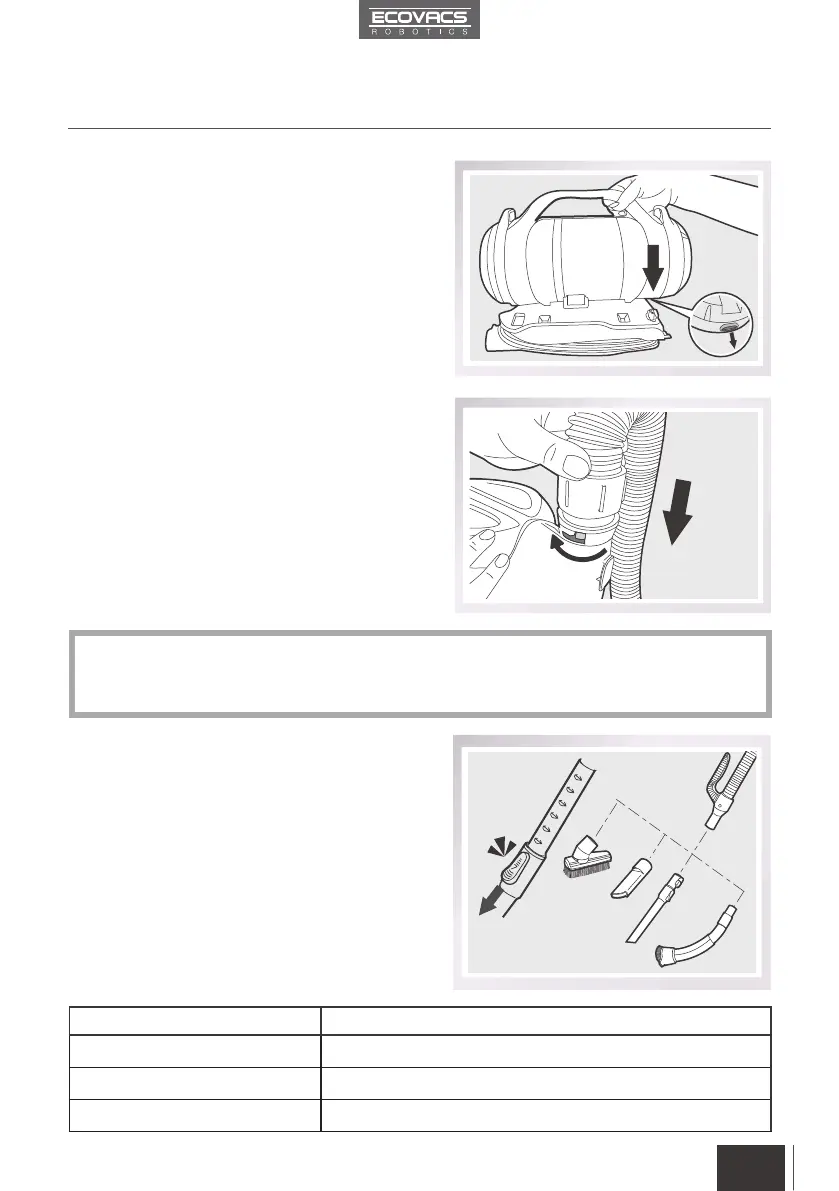 ECOVACS
ROBOTICS