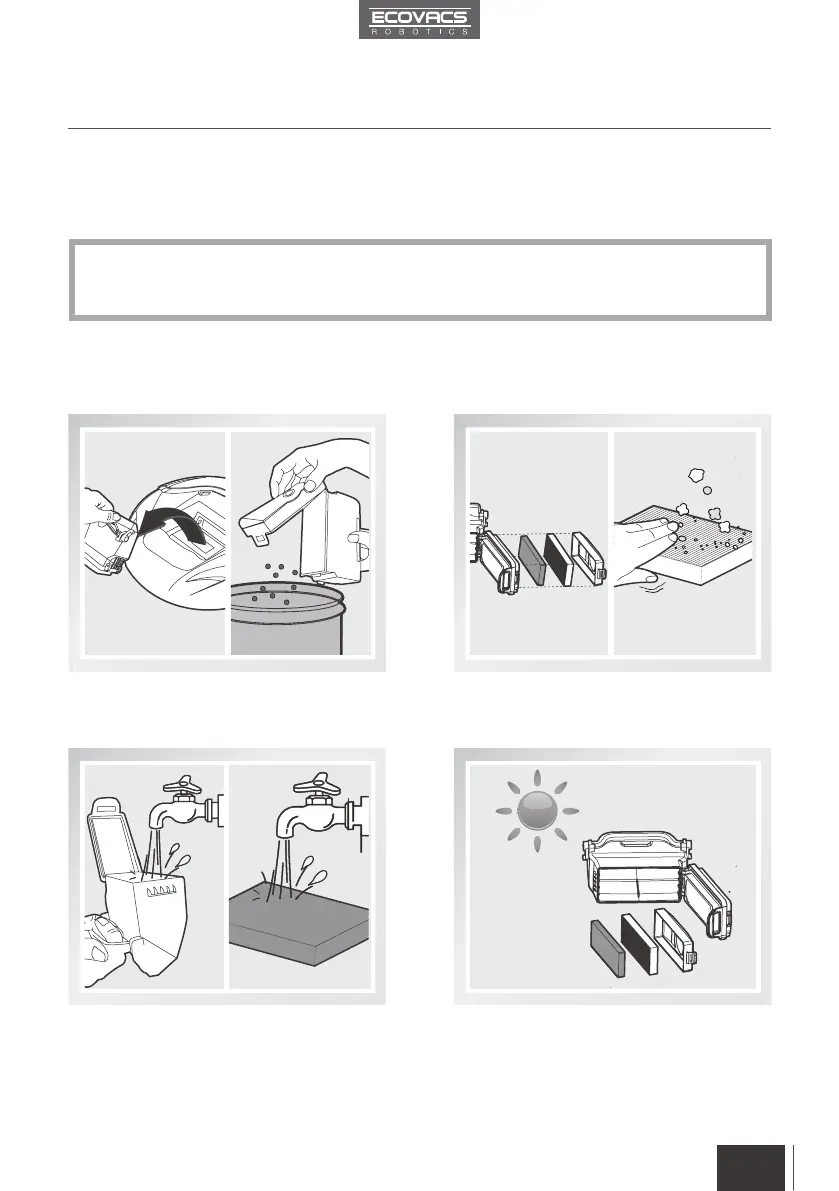 ECOVACS
ROBOTICS