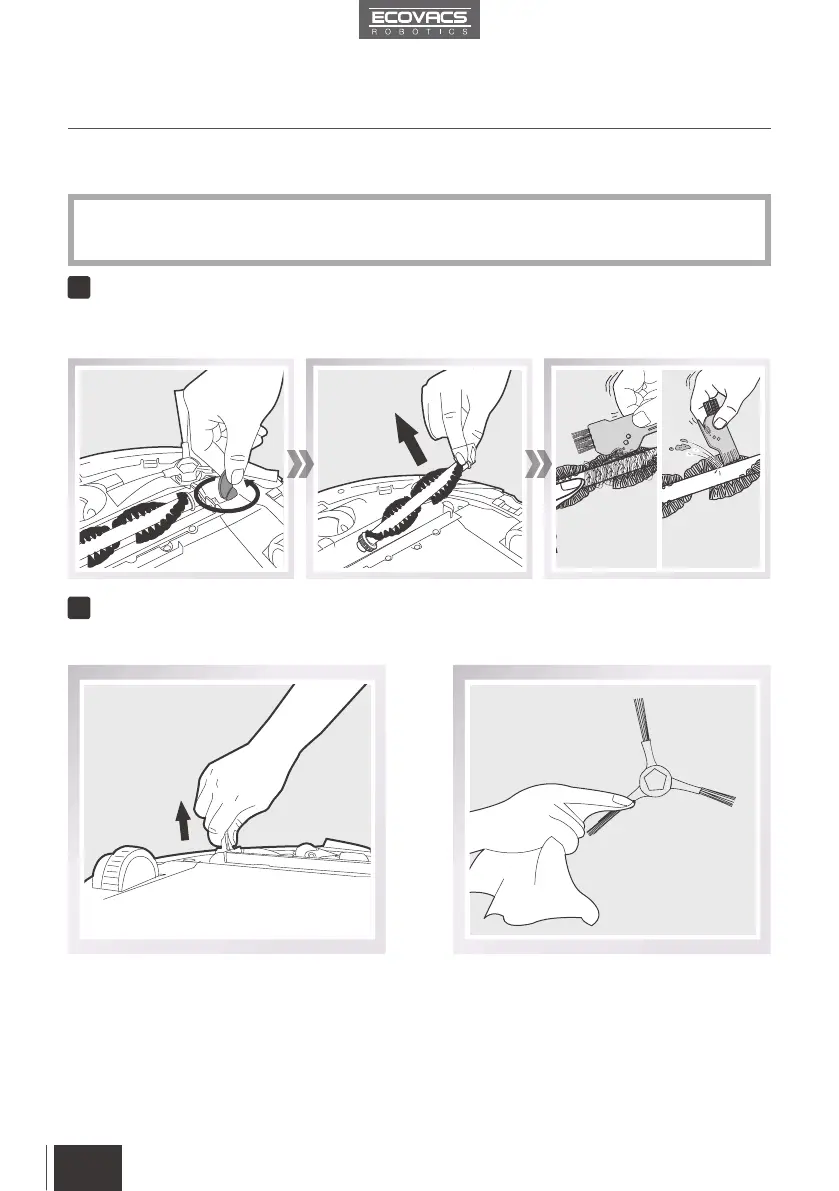 ECOVACS
ROBOTICS