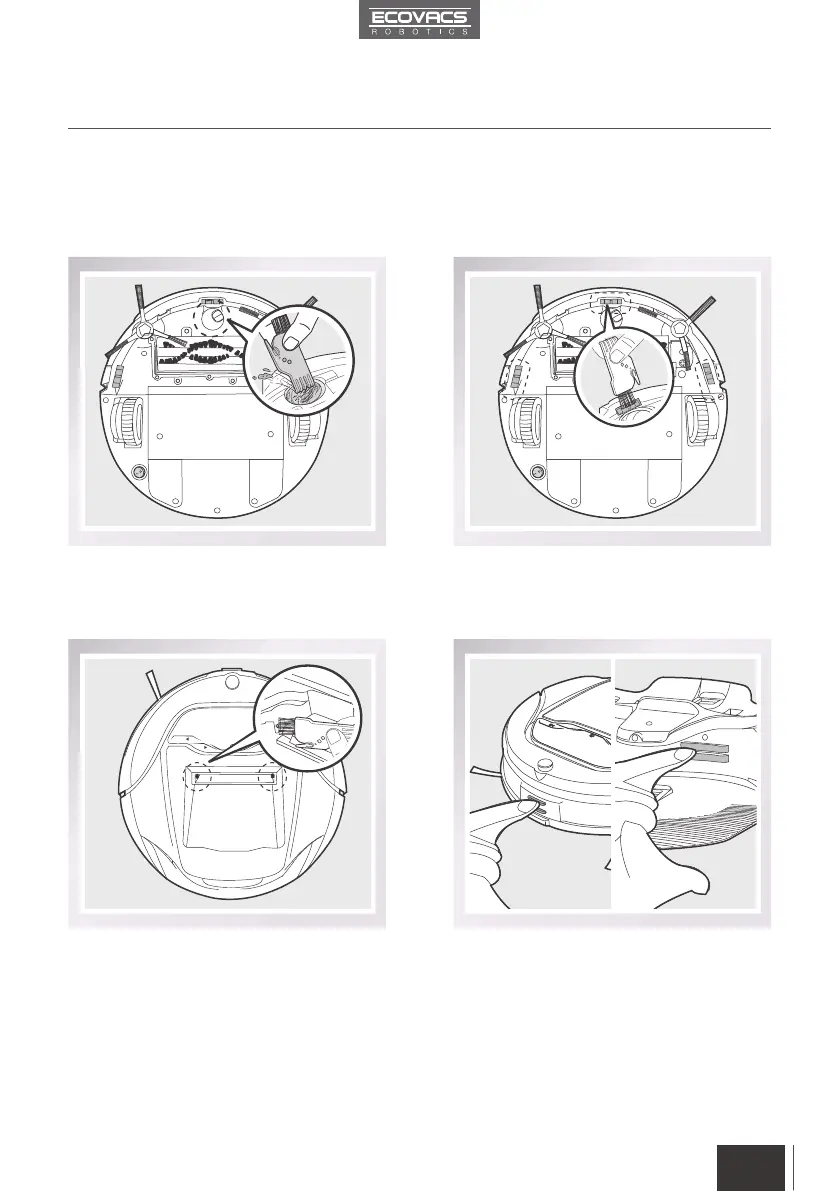 ECOVACS
ROBOTICS