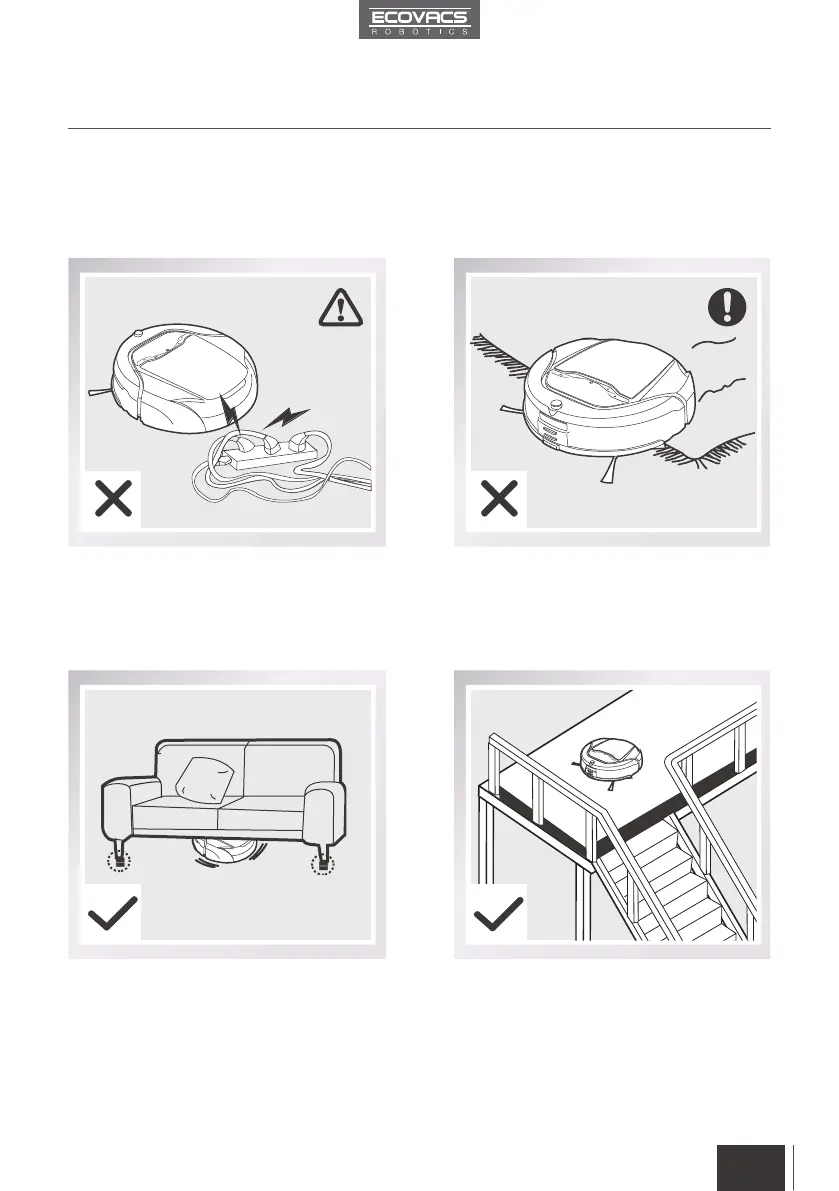 ECOVACS
ROBOTICS