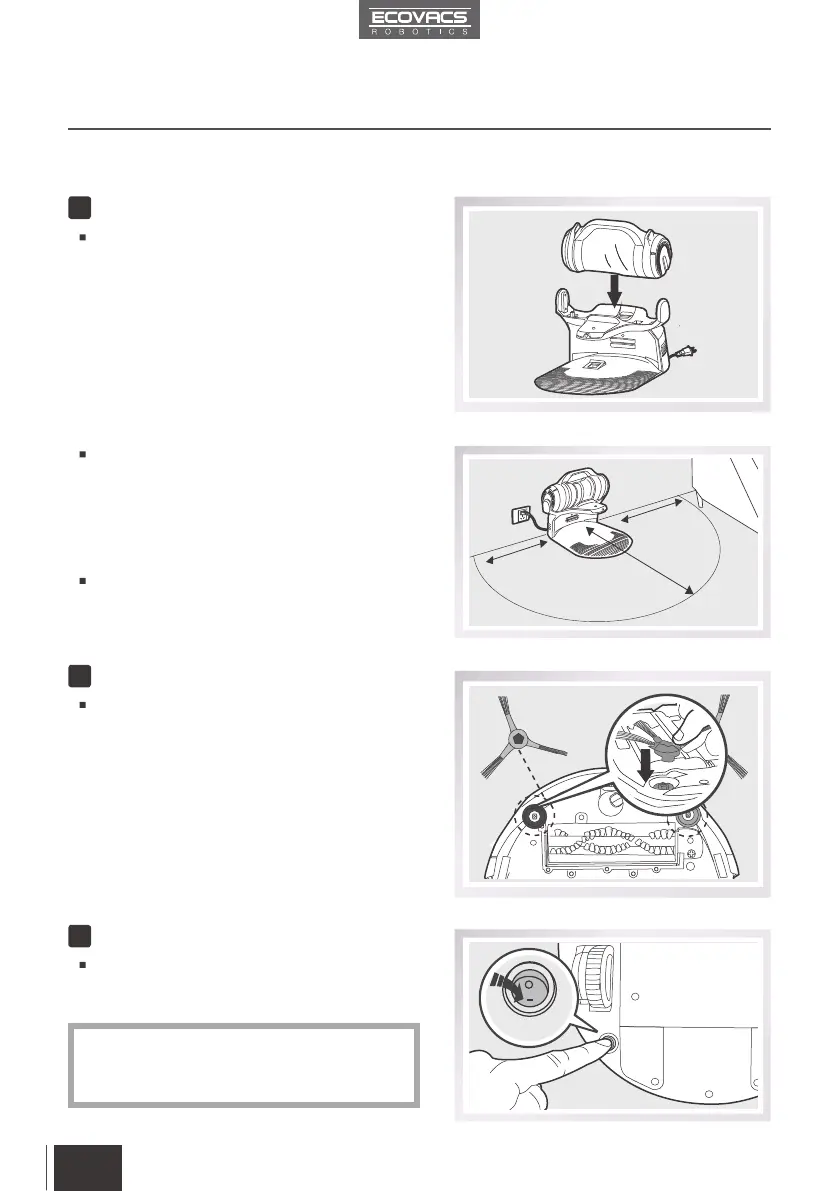 ECOVACS
ROBOTICS