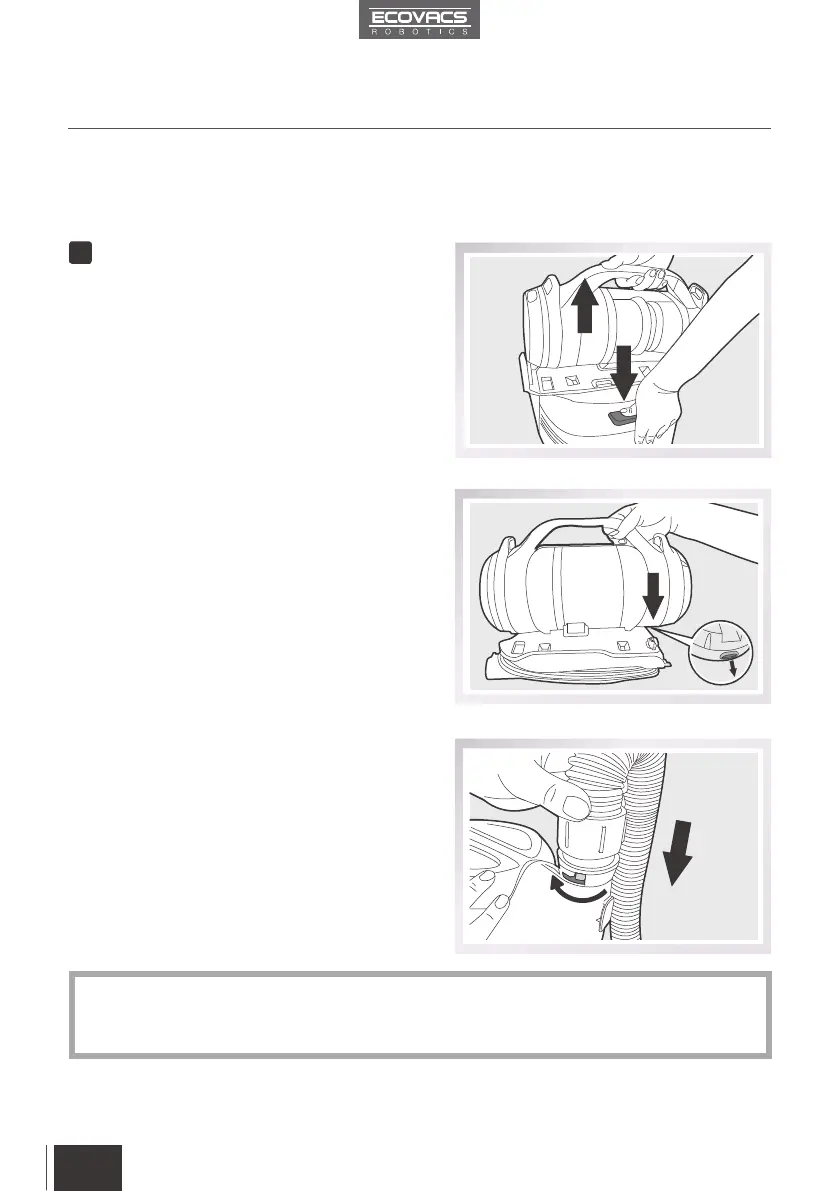 ECOVACS
ROBOTICS