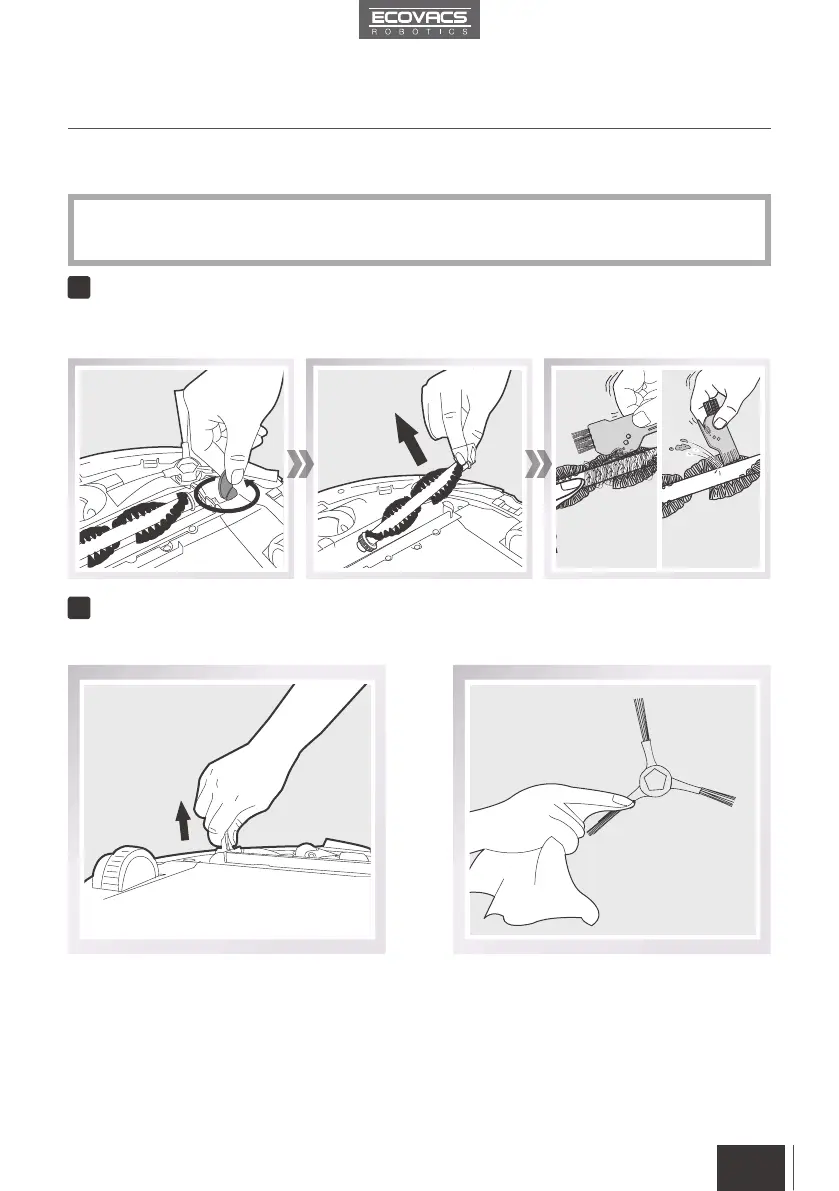 ECOVACS
ROBOTICS