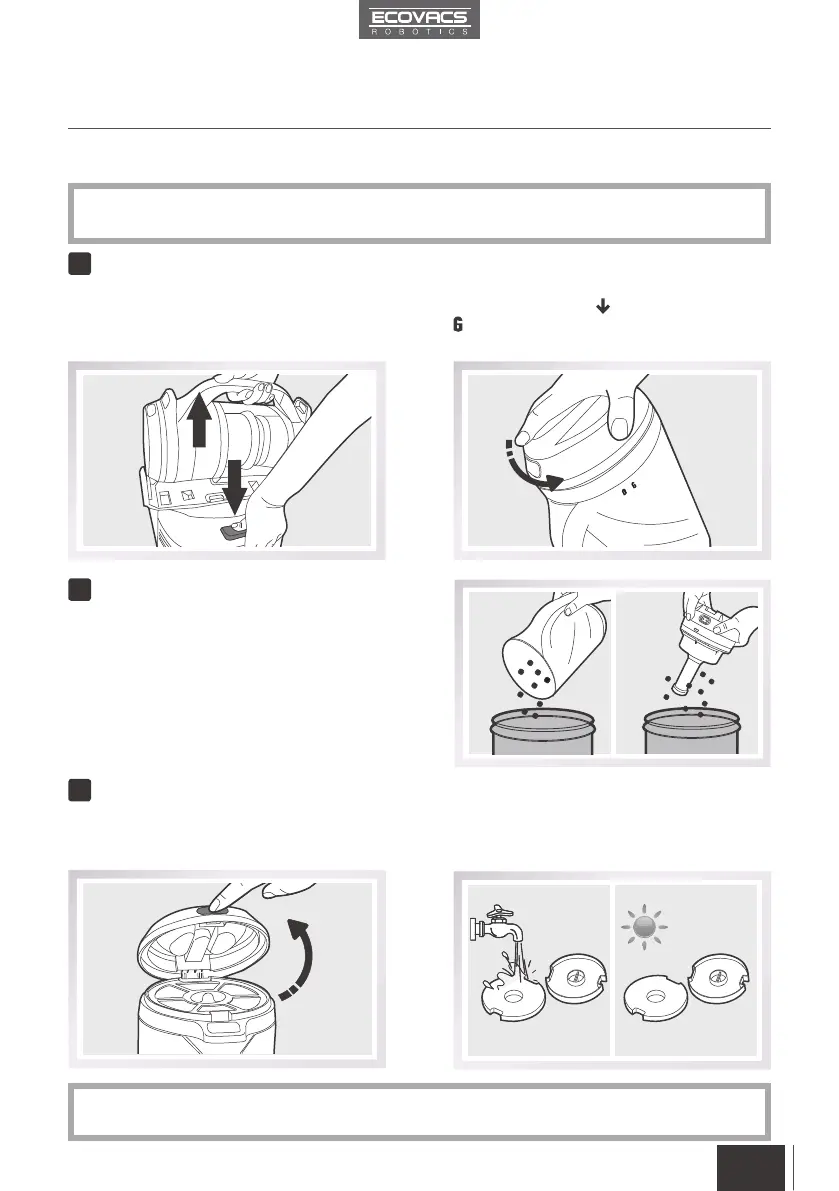 ECOVACS
ROBOTICS