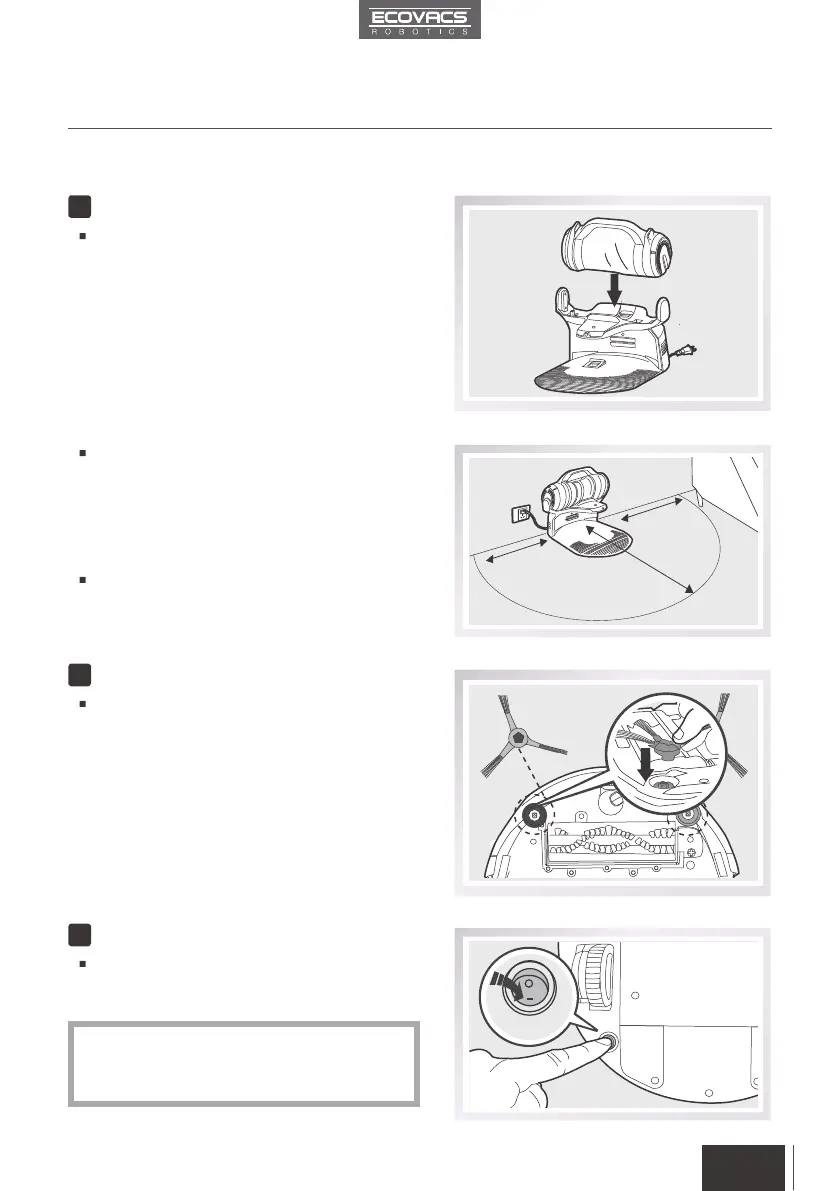 ECOVACS
ROBOTICS