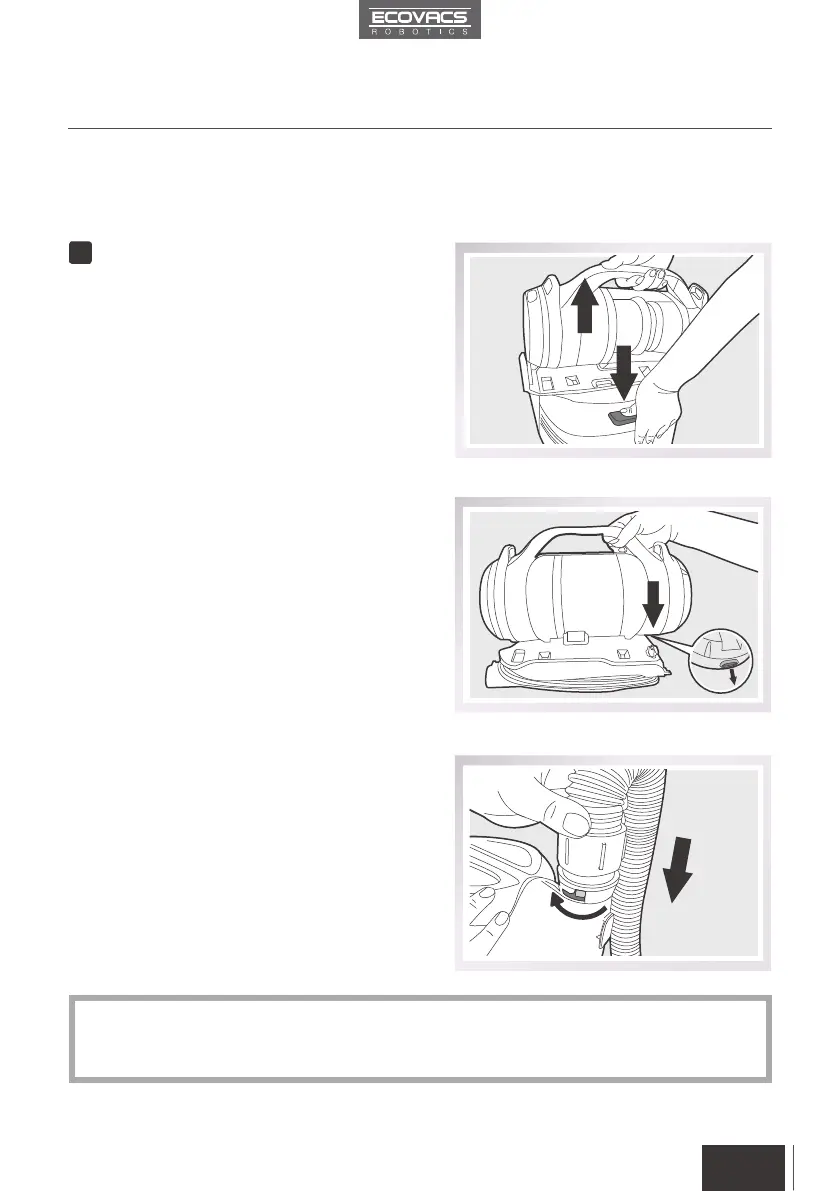 ECOVACS
ROBOTICS