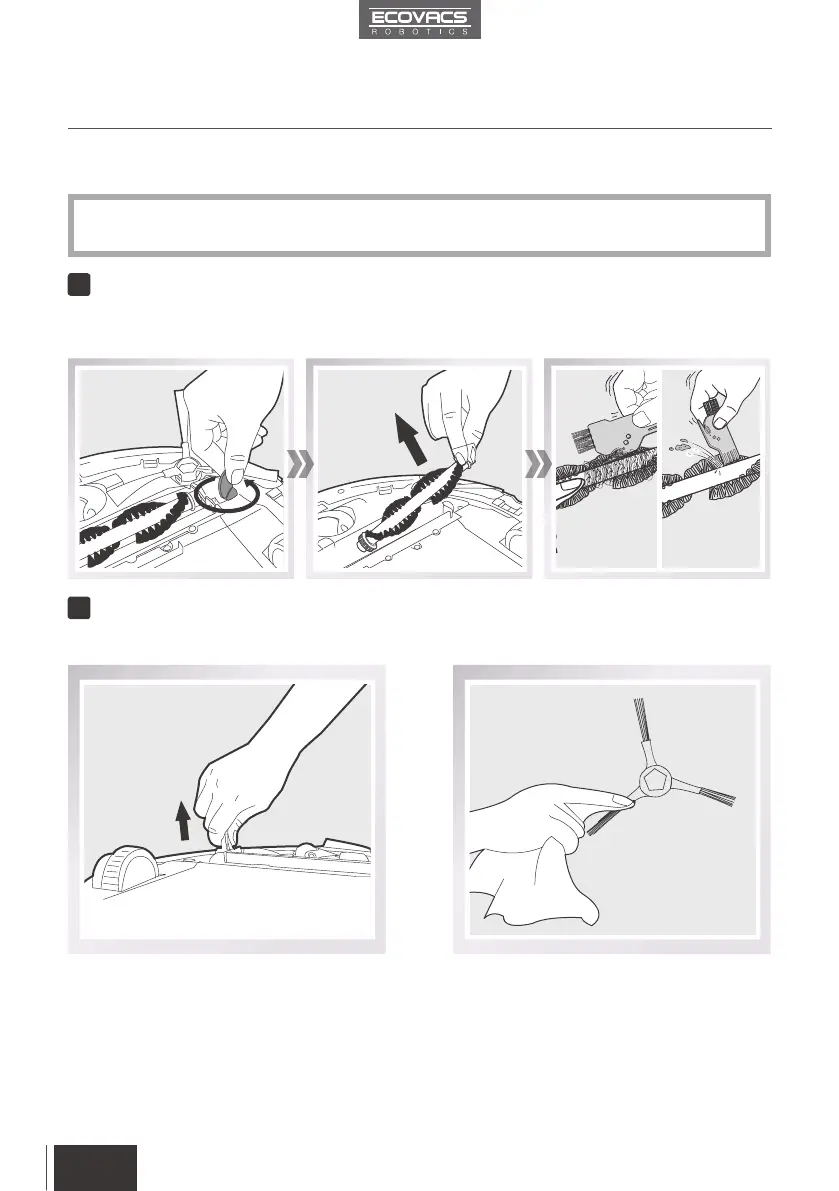 ECOVACS
ROBOTICS