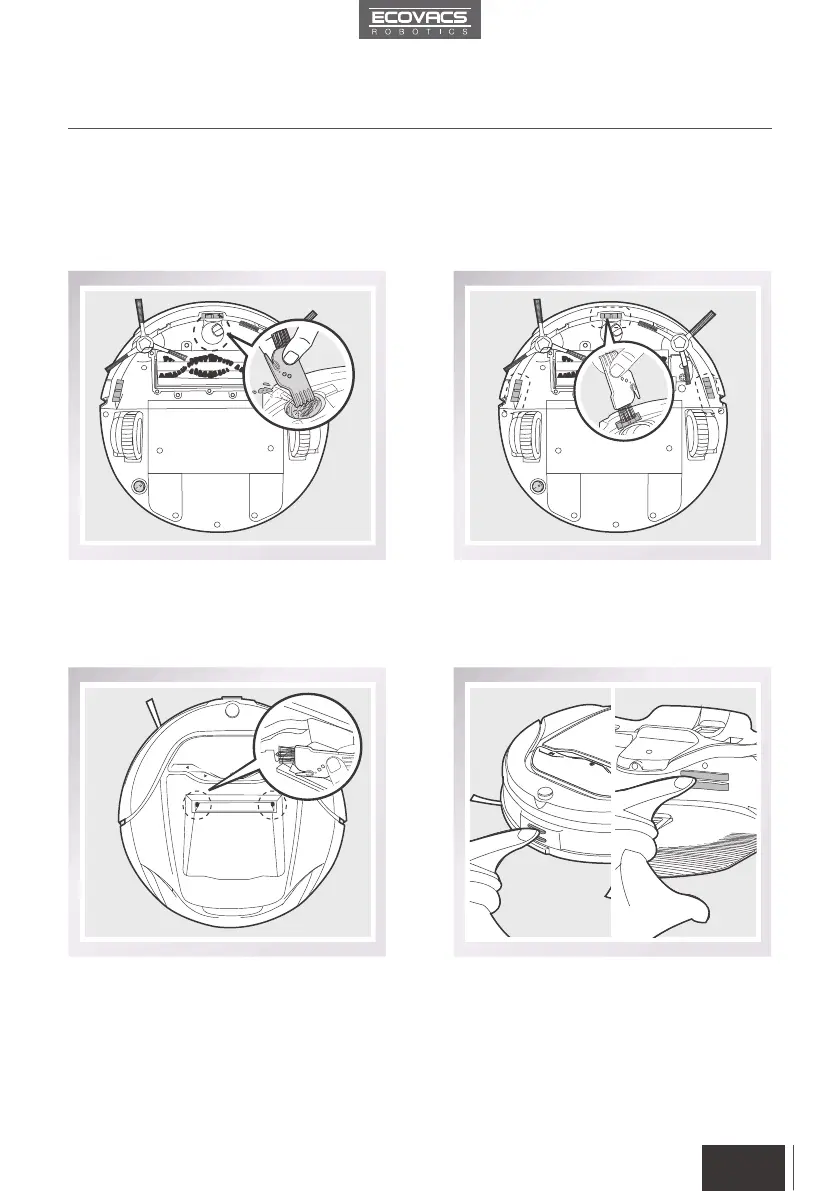 ECOVACS
ROBOTICS