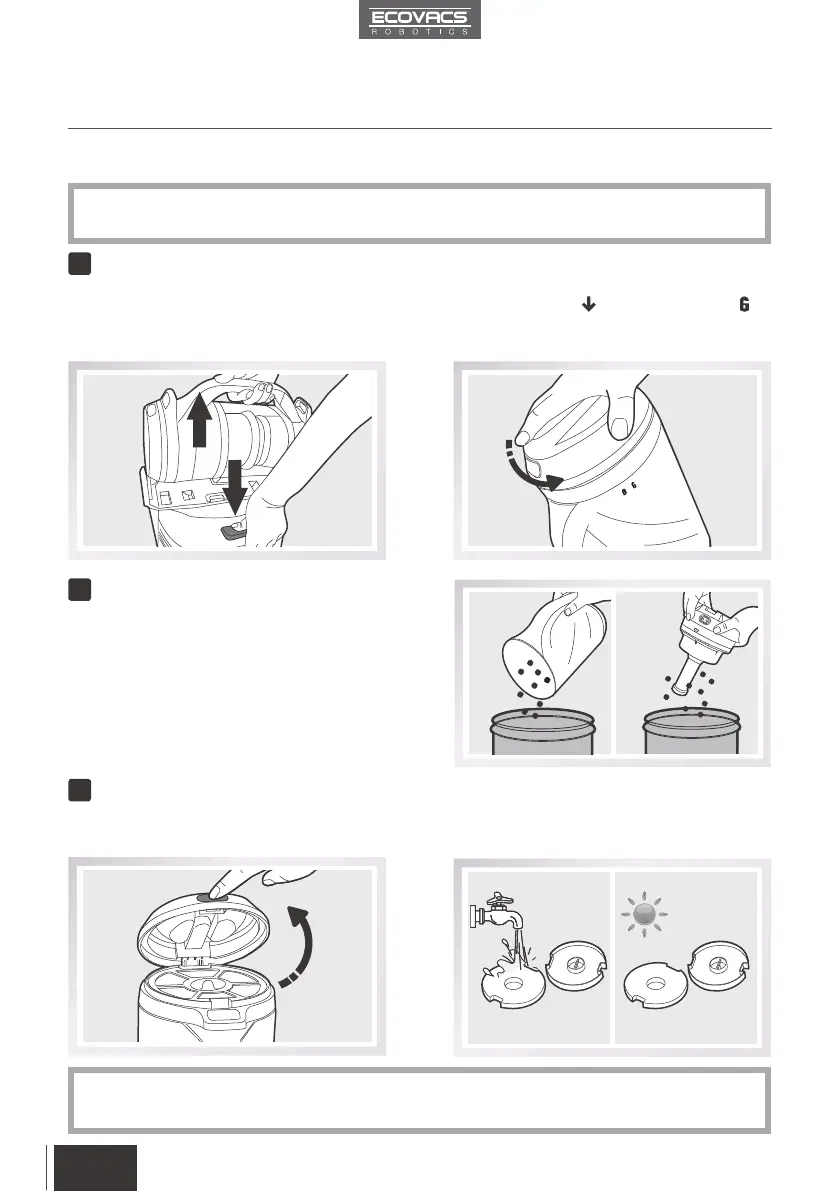 ECOVACS
ROBOTICS