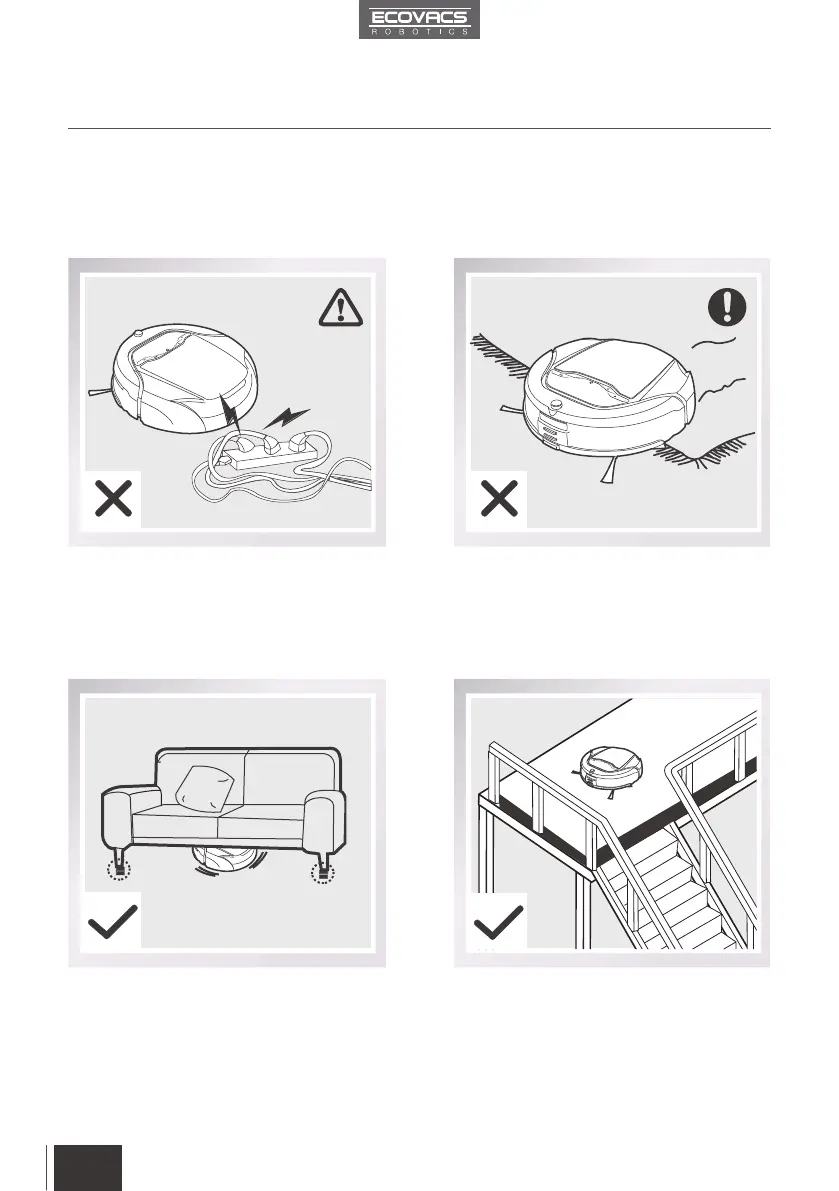 ECOVACS
ROBOTICS