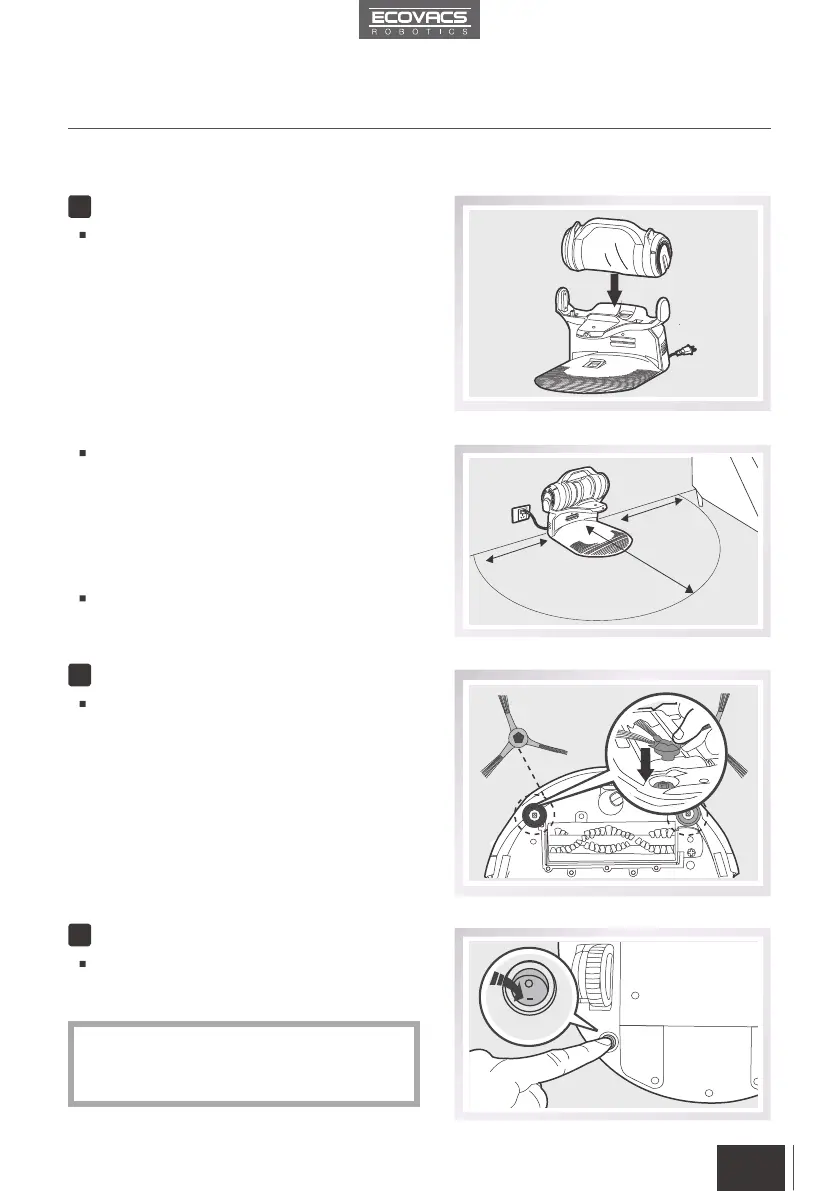 ECOVACS
ROBOTICS