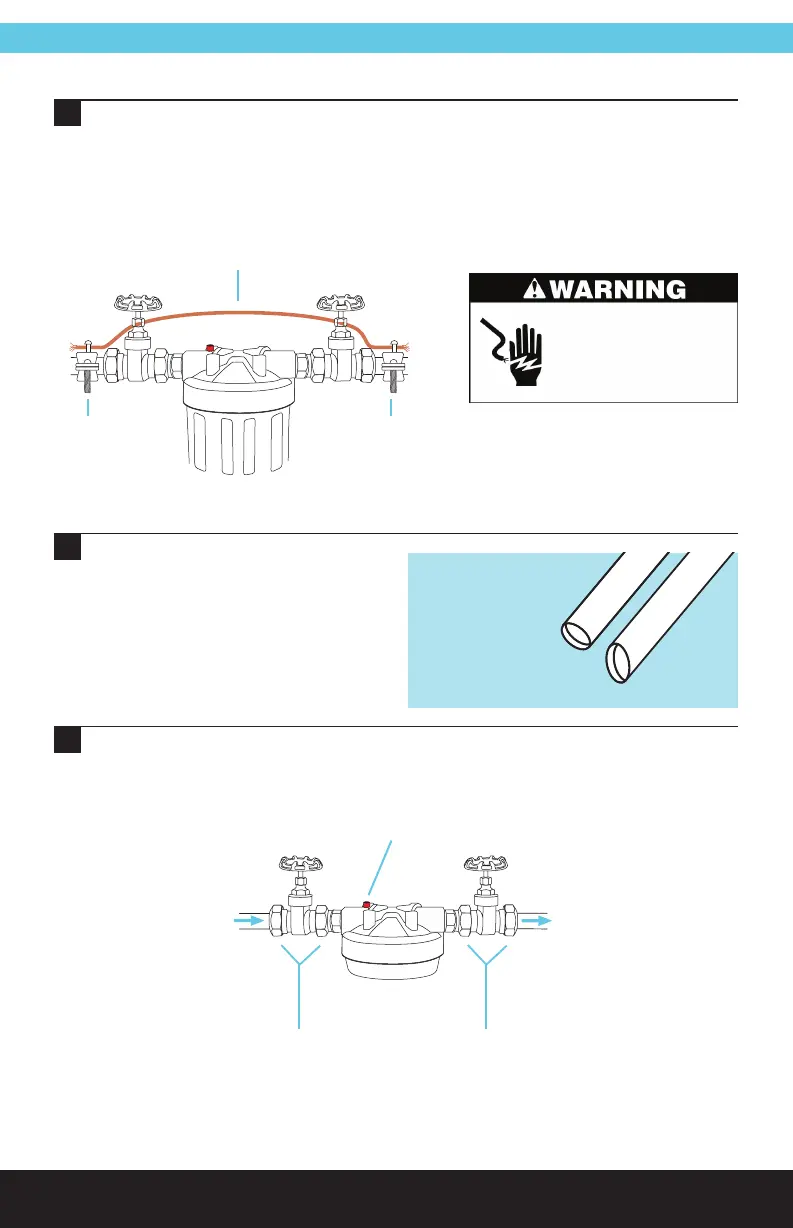 WARNING