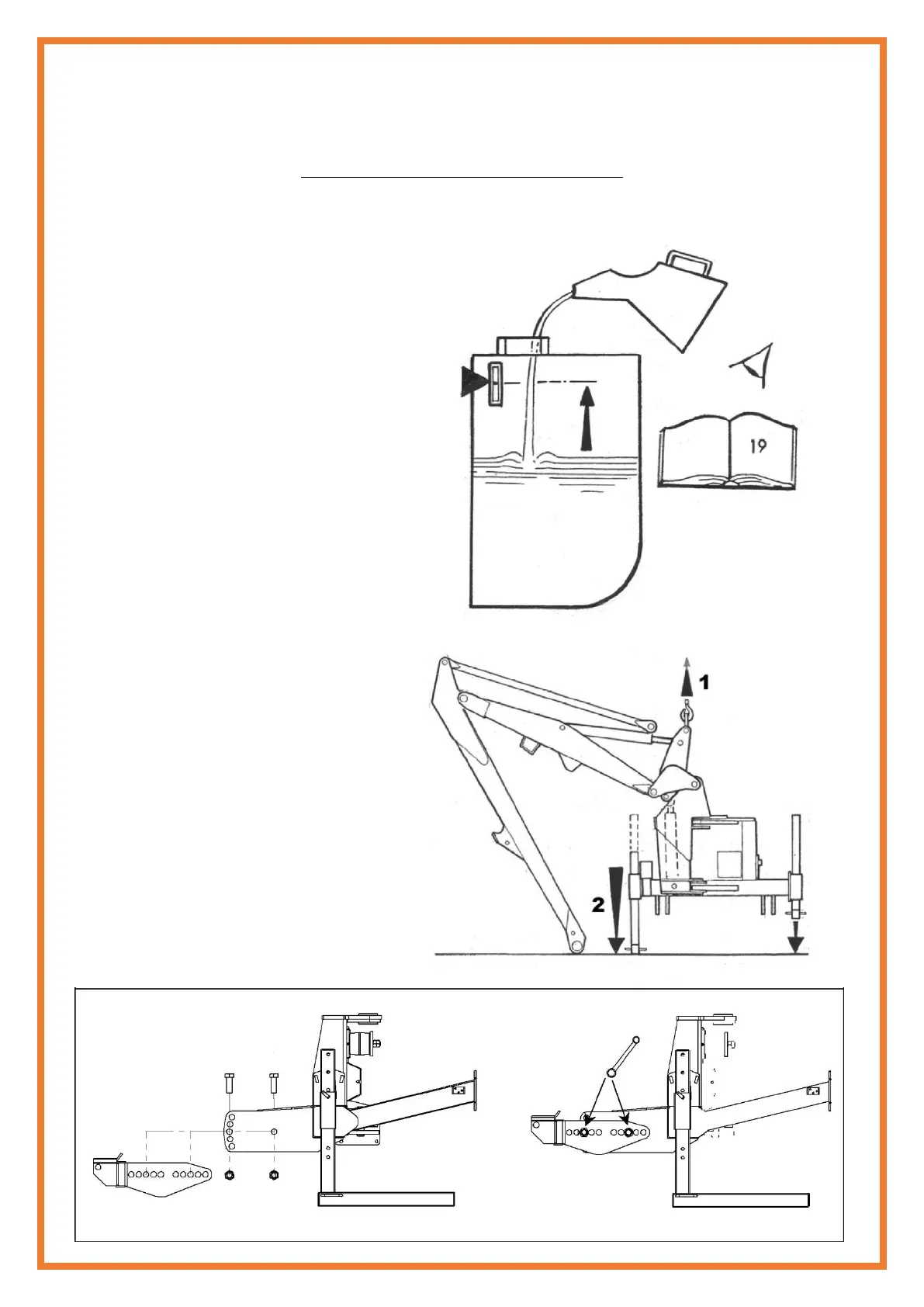 19

1

2