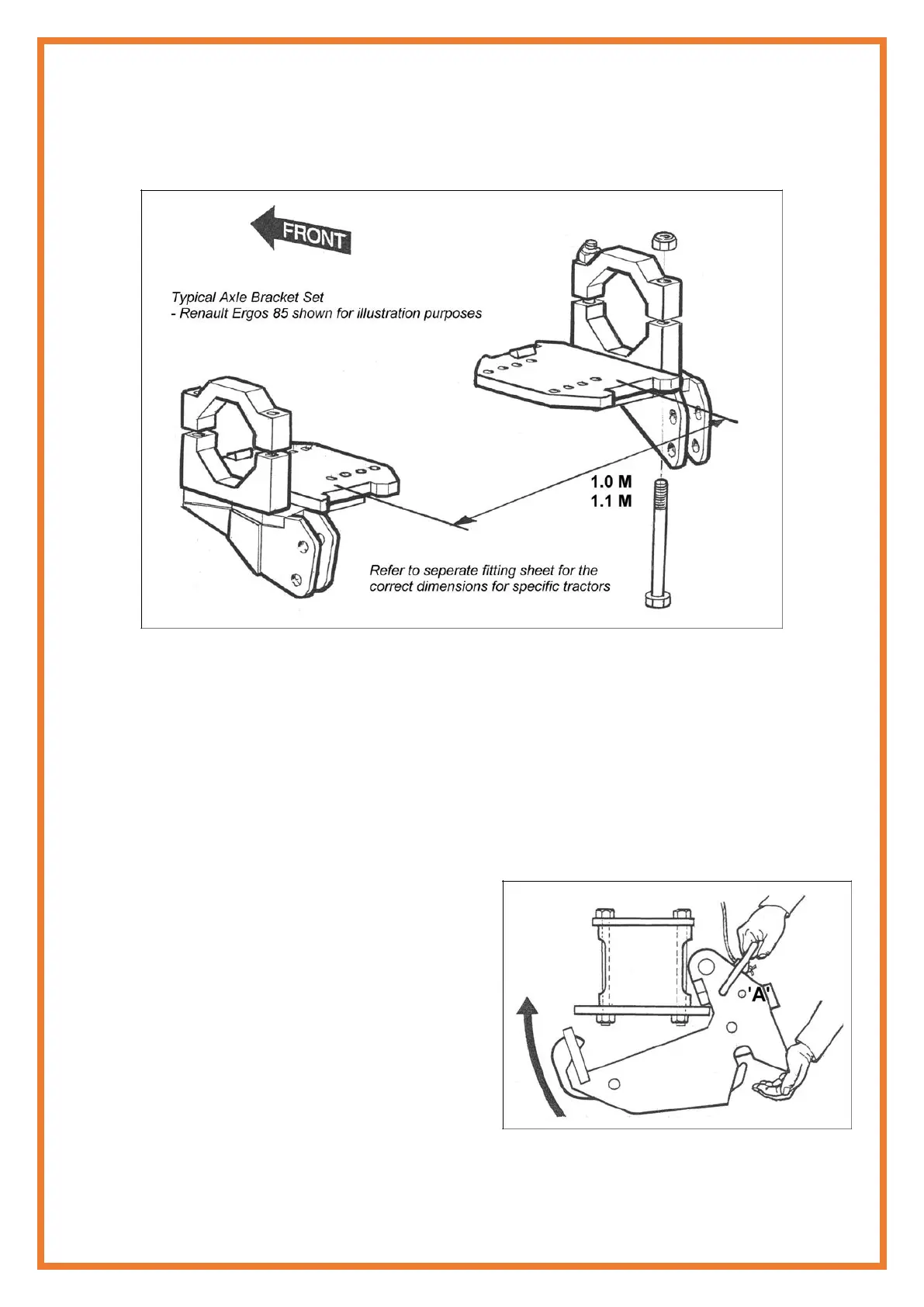 FRONT

Typical Axle Bracket Set
- Renault Ergos 85 shown for illustration purposes

1.0 M
1.1 M

Refer to seperate fitting sheet for the correct dimensions for specific tractors

'A'