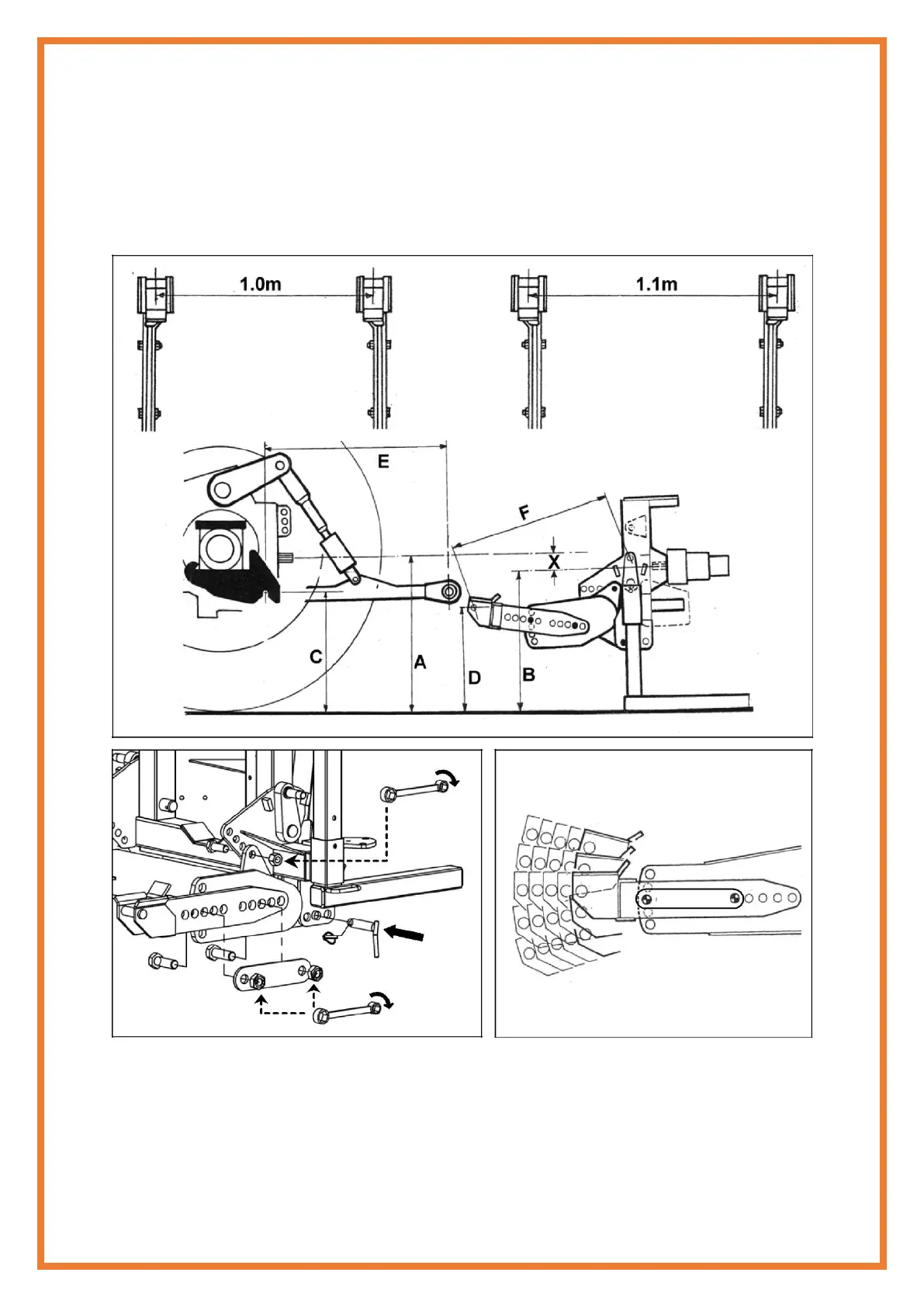 1.0m

1.1m

E

F

X

C

A

D

B