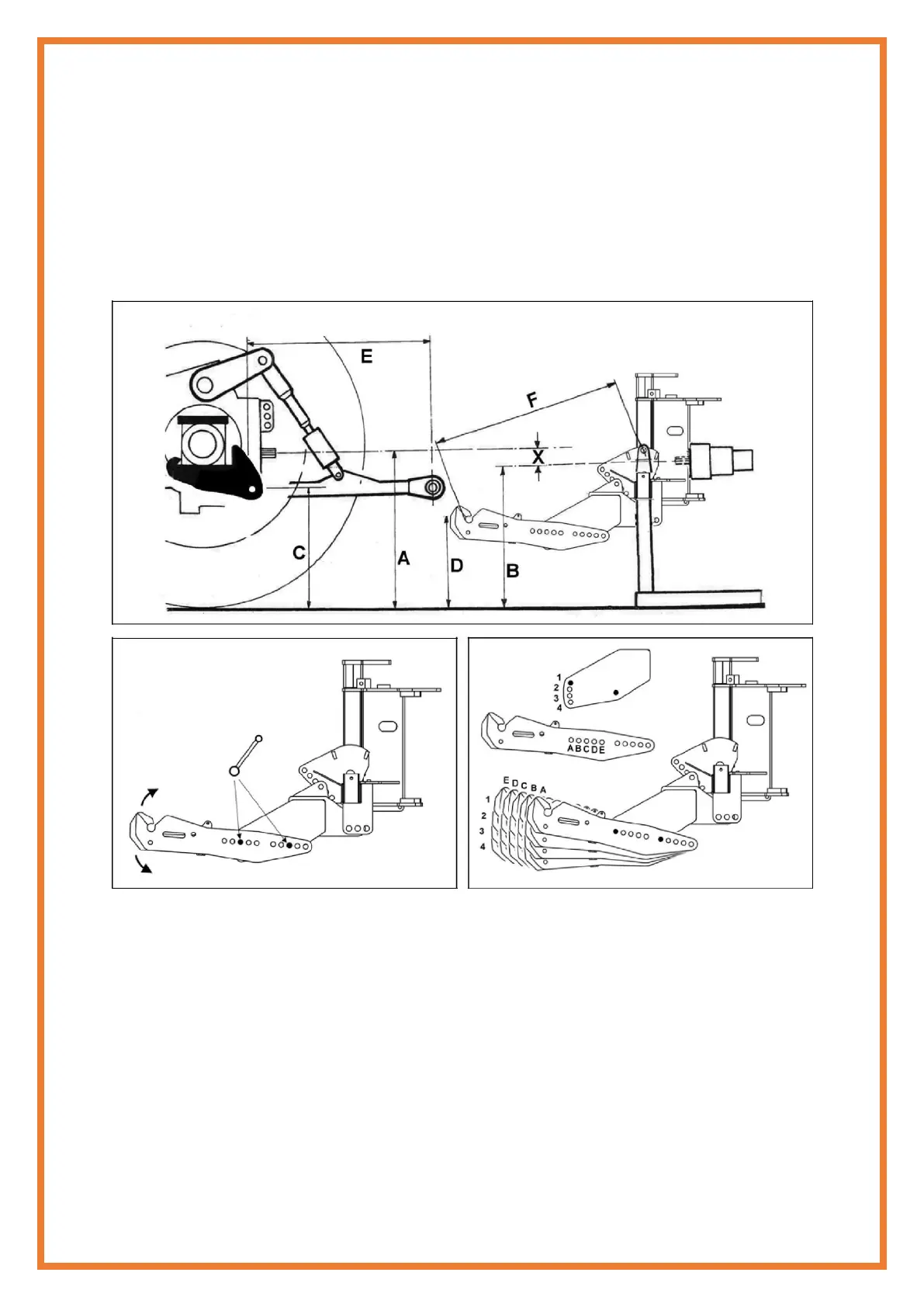 E
F
X
C
A
D
B

1
2
3
4
ABCDE
E D C B A
1
2
3
4