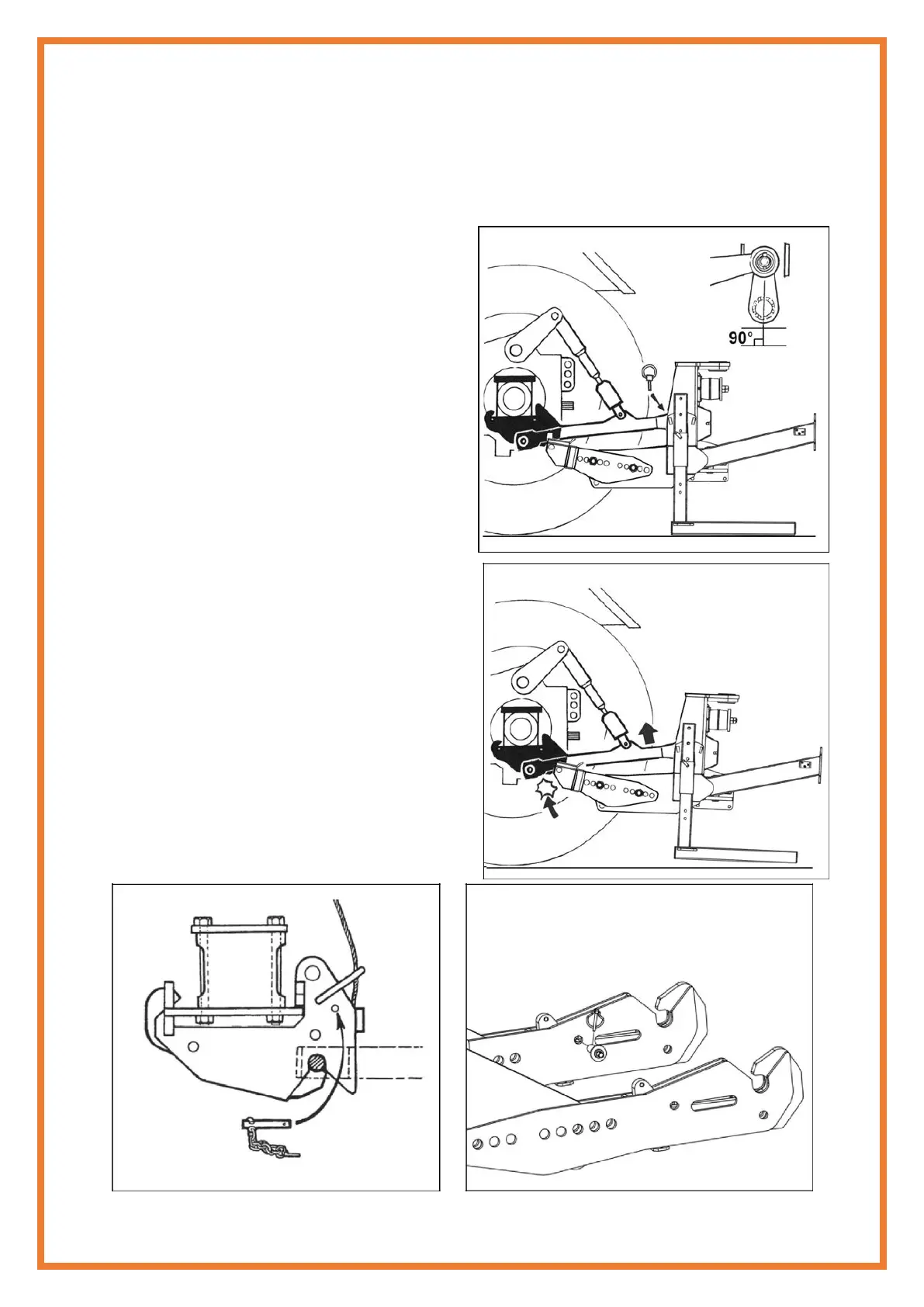 90°