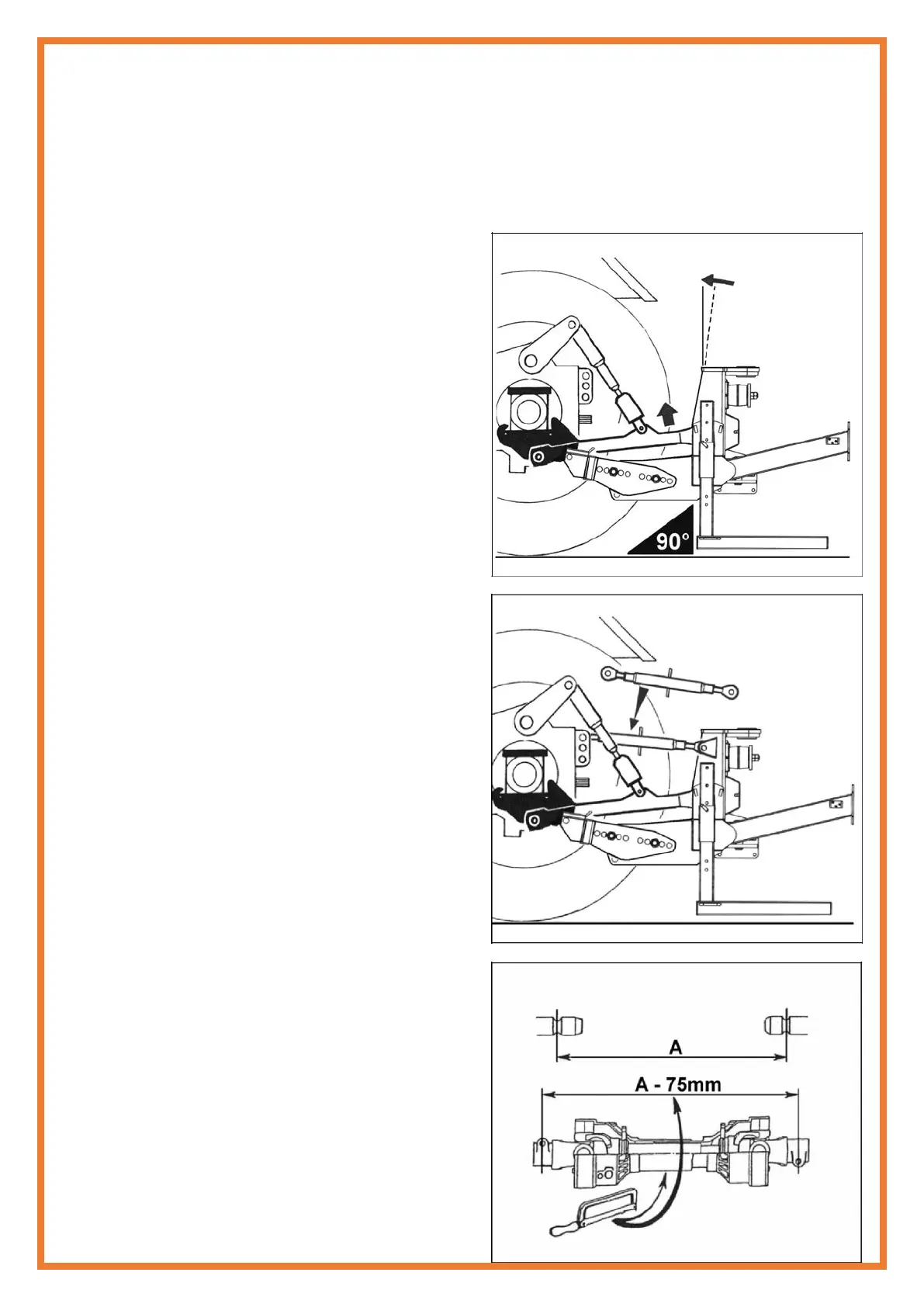 90°

A

A - 75mm