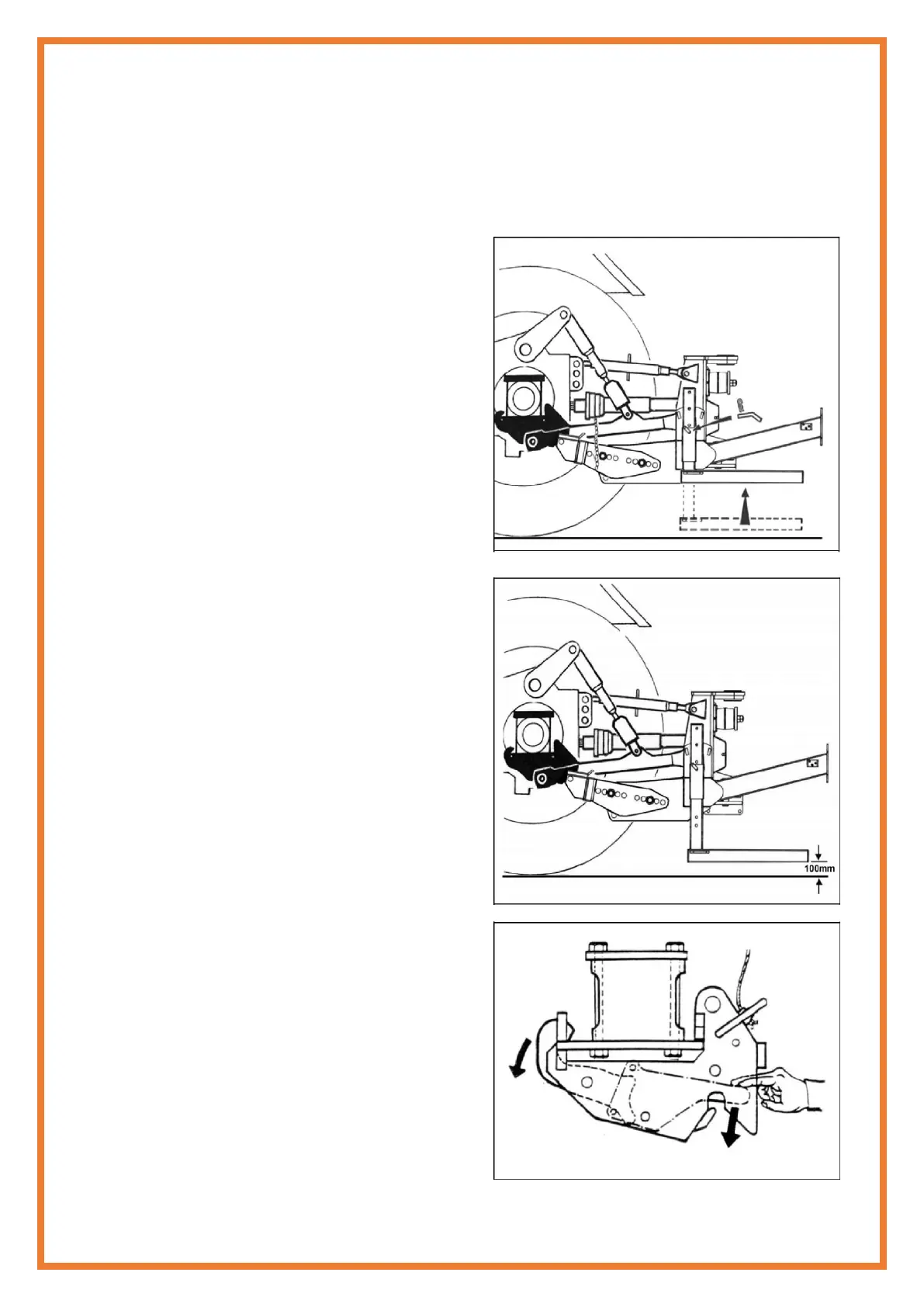 100mm