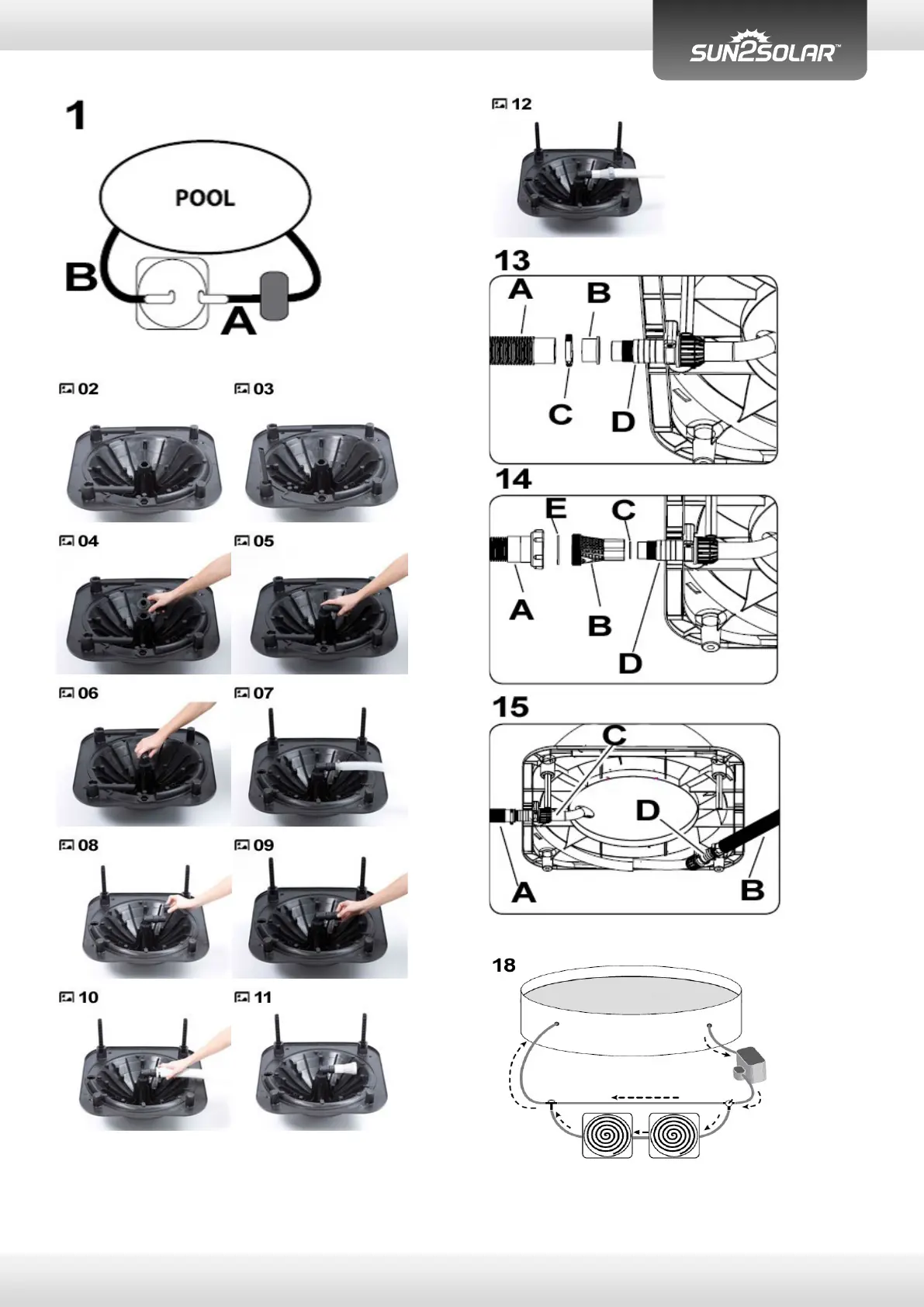 SUN2SOLAR™

1

POOL

B

A

02

03

04

05

06

07

08

09

10

11

12

13

A B

C D

14

E C

A

B

D

15

C

D

A

B

18