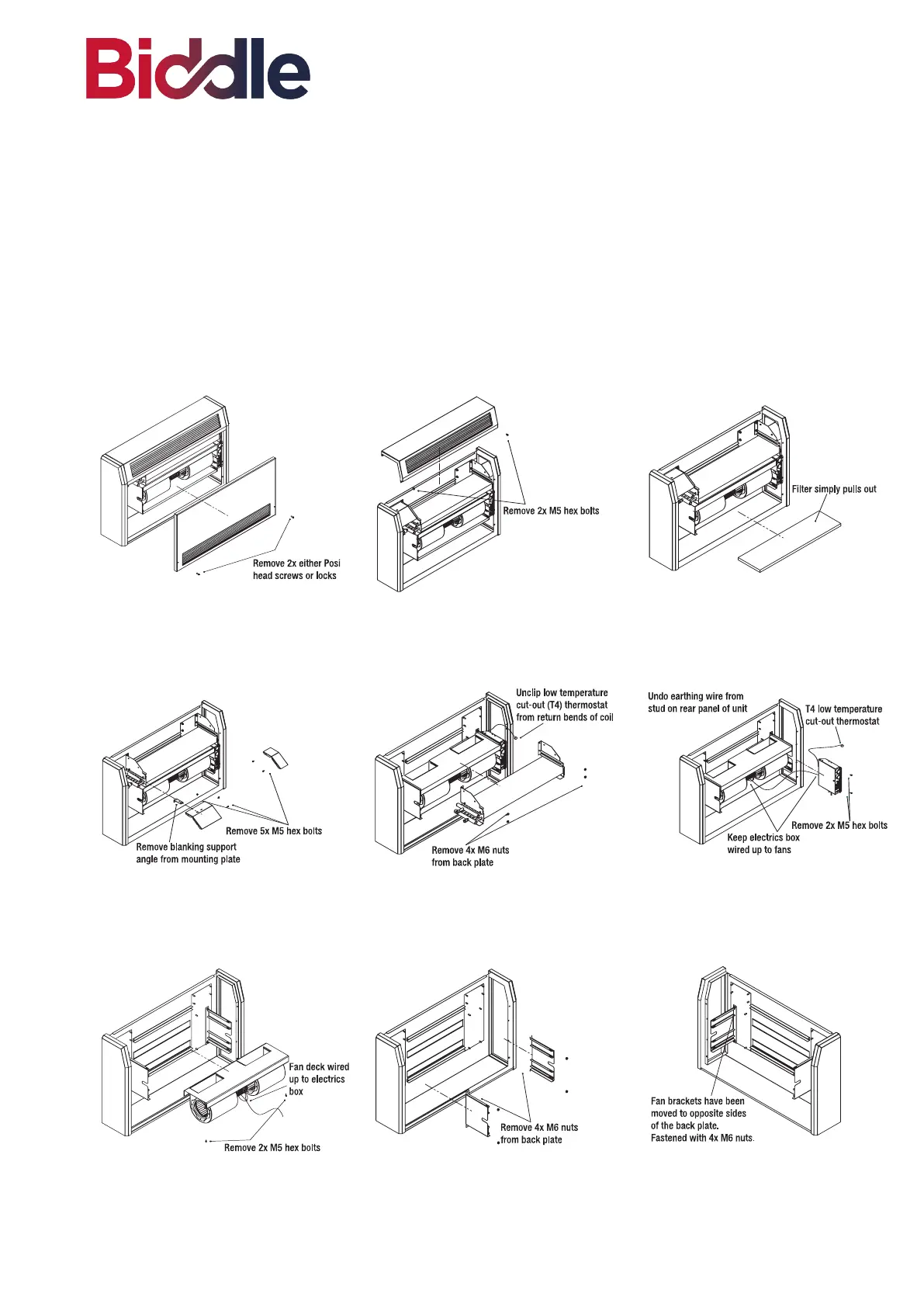 Biddle

Remove 2x either Posi head screws or locks

Remove 2x M5 hex bolts

Filter simply pulls out

Remove 5x M5 hex bolts

Remove blanking support angle from mounting plate

Unclip low temperature cut-out (T4) thermostat from return bends of coil

Remove 4x M6 nuts from back plate

Undo earthing wire from stud on rear panel of unit

T4 low temperature cut-out thermostat

Remove 2x M5 hex bolts

Keep electrics box wired up to fans

Fan deck wired up to electrics box

Remove 2x M5 hex bolts

Remove 4x M6 nuts from back plate

Fan brackets have been moved to opposite sides of the back plate. Fastened with 4x M6 nuts.