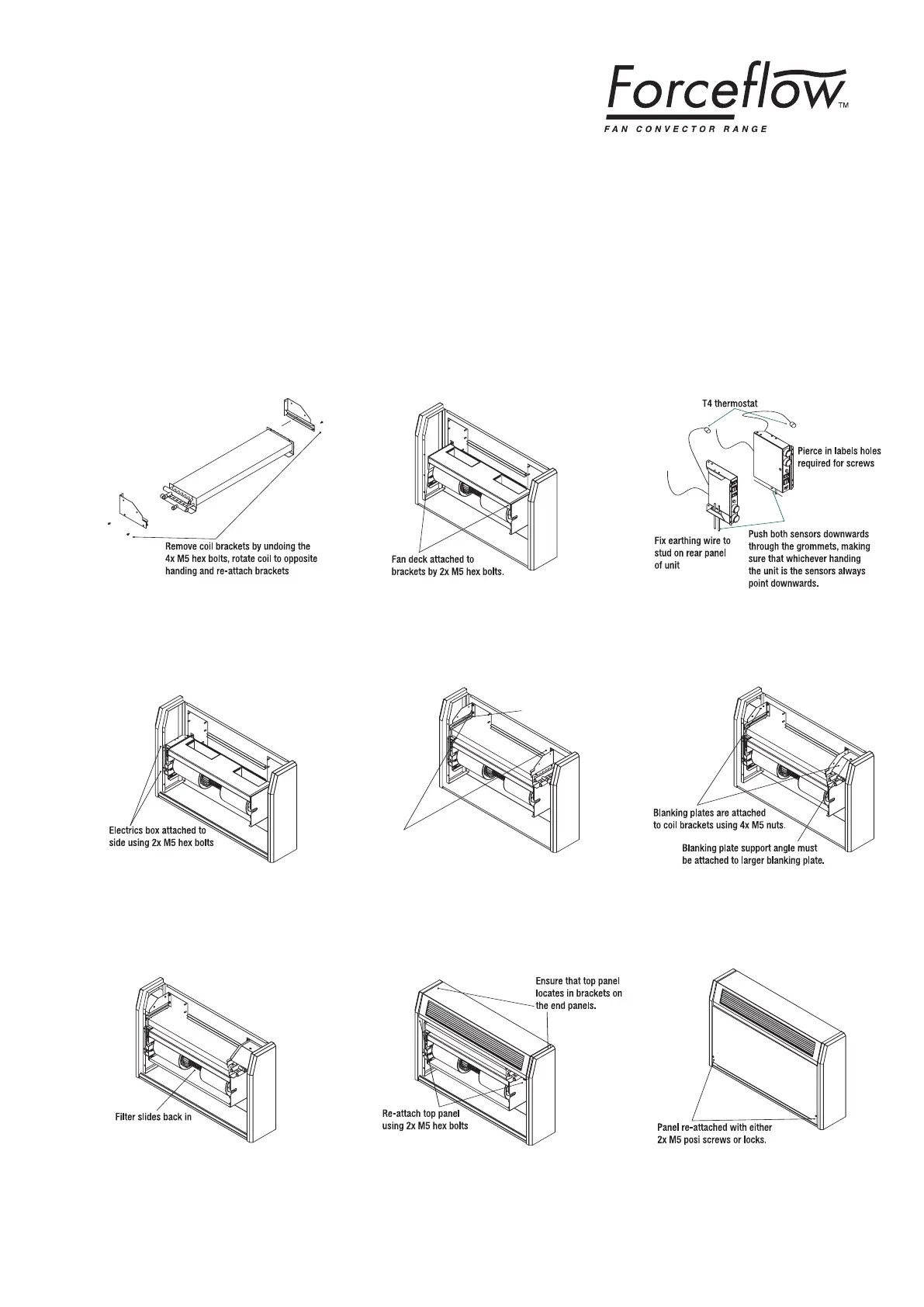 Forceflow™
FAN CONVECTOR RANGE

Remove coil brackets by undoing the 4x M5 hex bolts, rotate coil to opposite handing and re-attach brackets

Fan deck attached to brackets by 2x M5 hex bolts.

T4 thermostat

Pierce in labels holes required for screws

Fix earthing wire to stud on rear panel of unit

Push both sensors downwards through the grommets, making sure that whichever handing the unit is the sensors always point downwards.

Electrics box attached to side using 2x M5 hex bolts

Blanking plates are attached to coil brackets using 4x M5 nuts.

Blanking plate support angle must be attached to larger blanking plate.

Filter slides back in

Ensure that top panel locates in brackets on the end panels.

Re-attach top panel using 2x M5 hex bolts

Panel re-attached with either 2x M5 posi screws or locks.