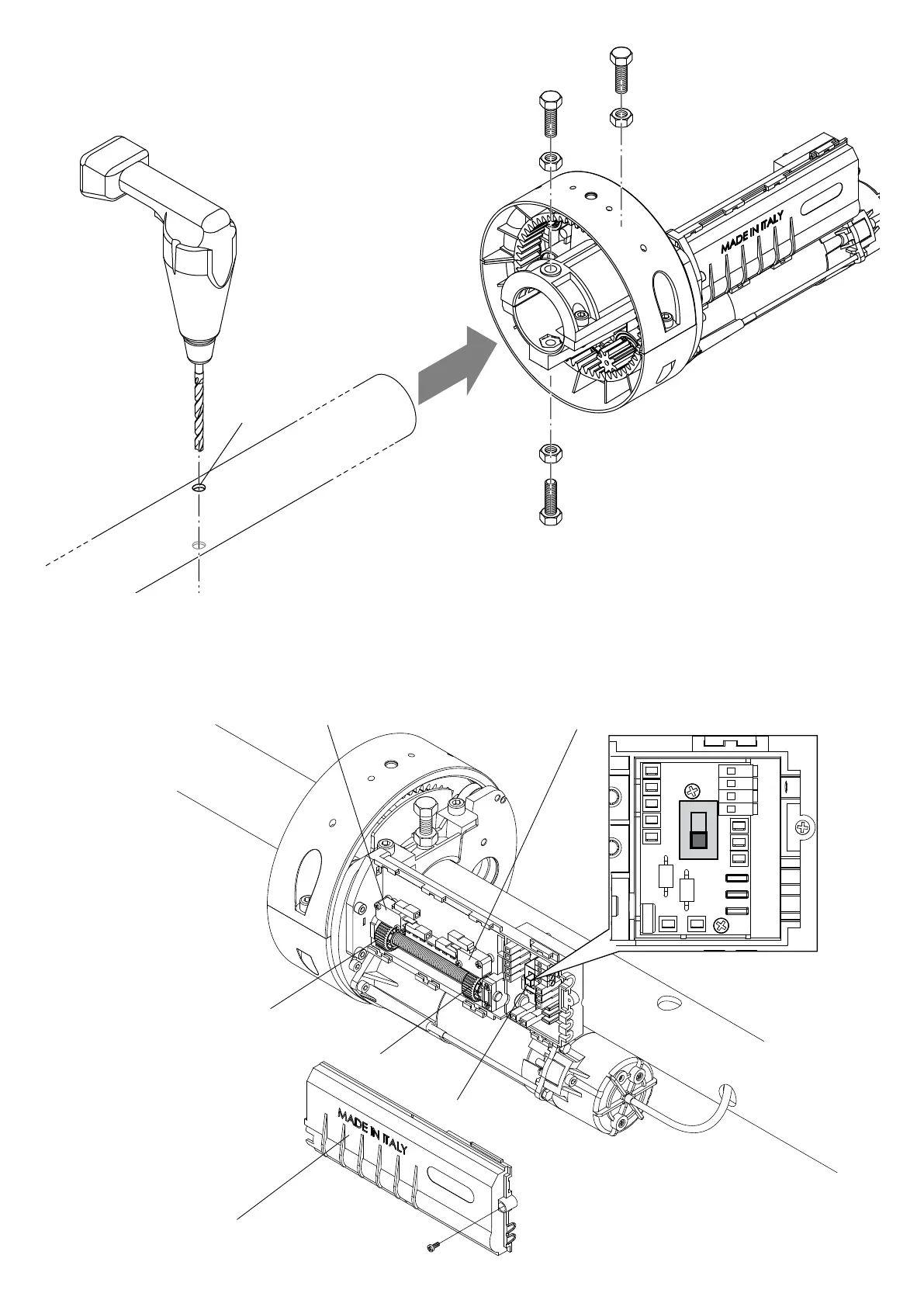 MADE IN ITALY

MADE IN ITALY