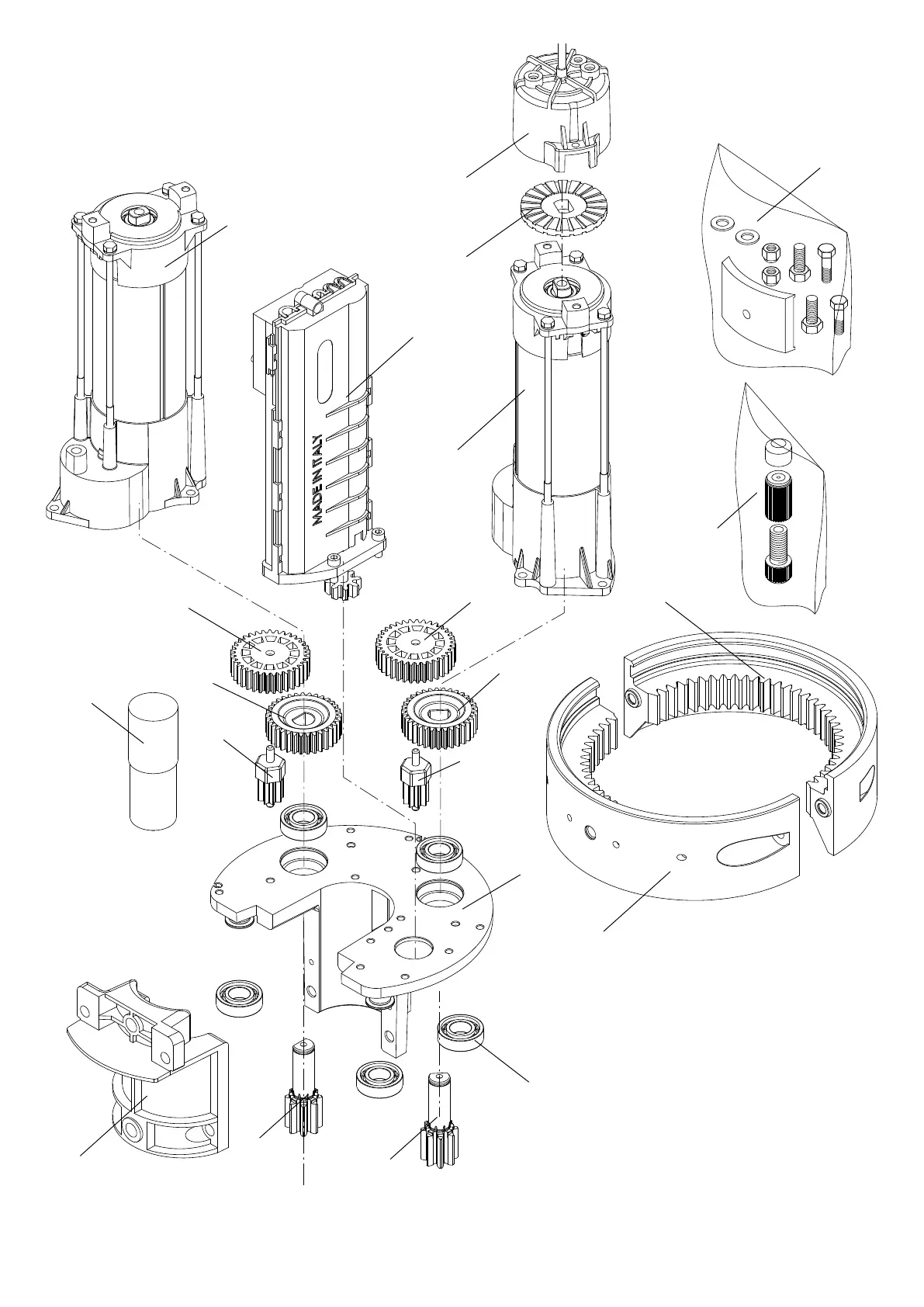 MADE IN ITALY