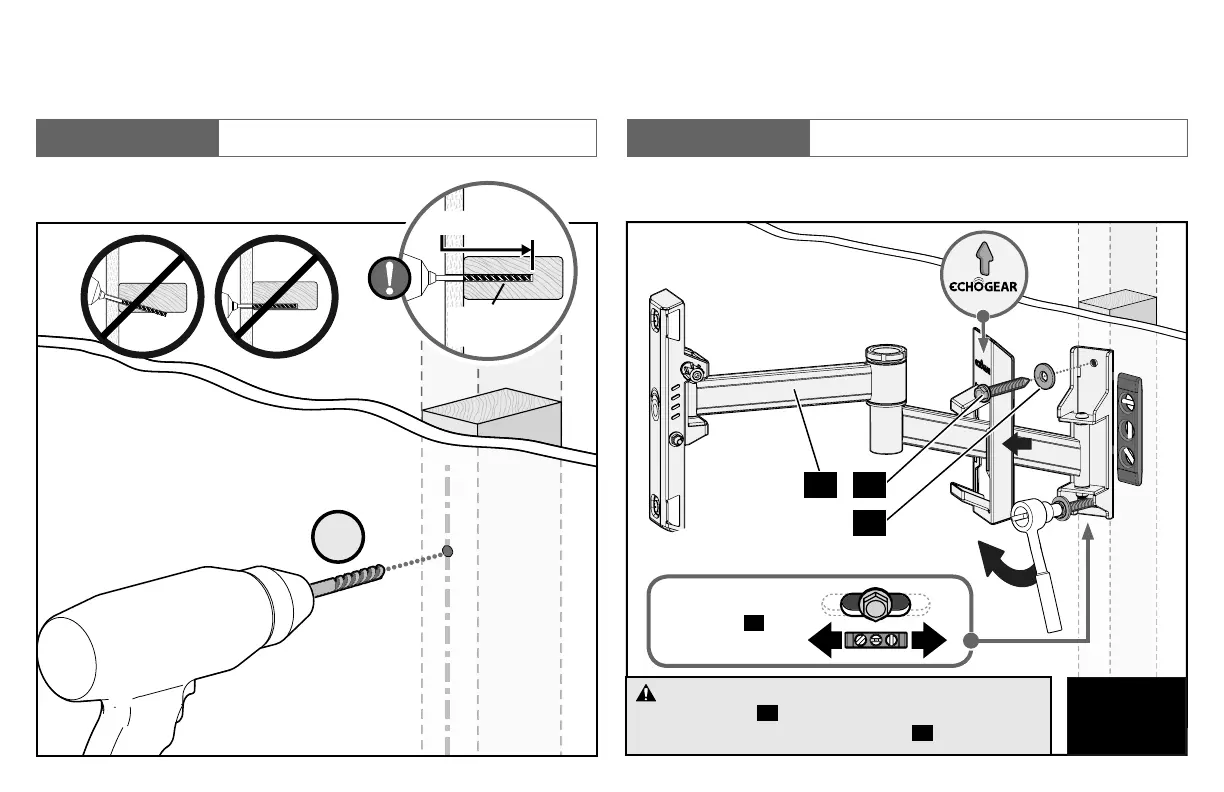 ECHOGEAR