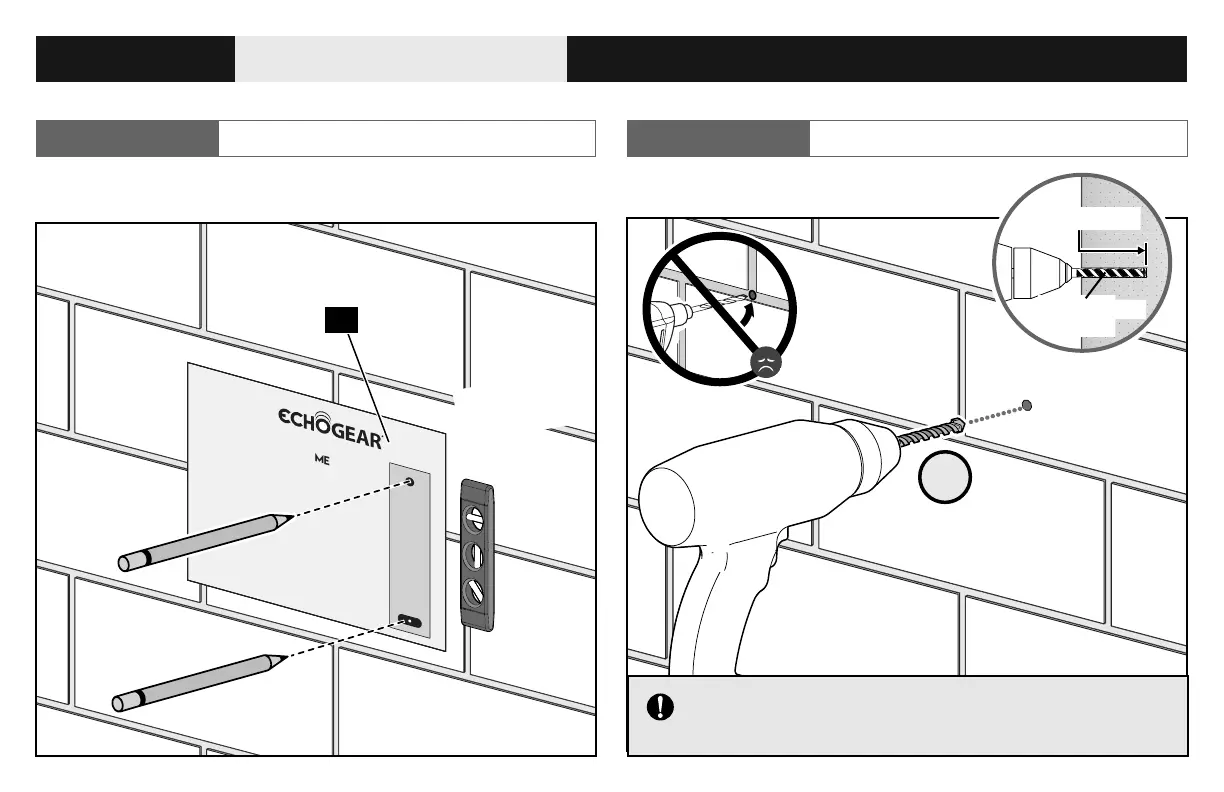 ECHOGEAR
ME