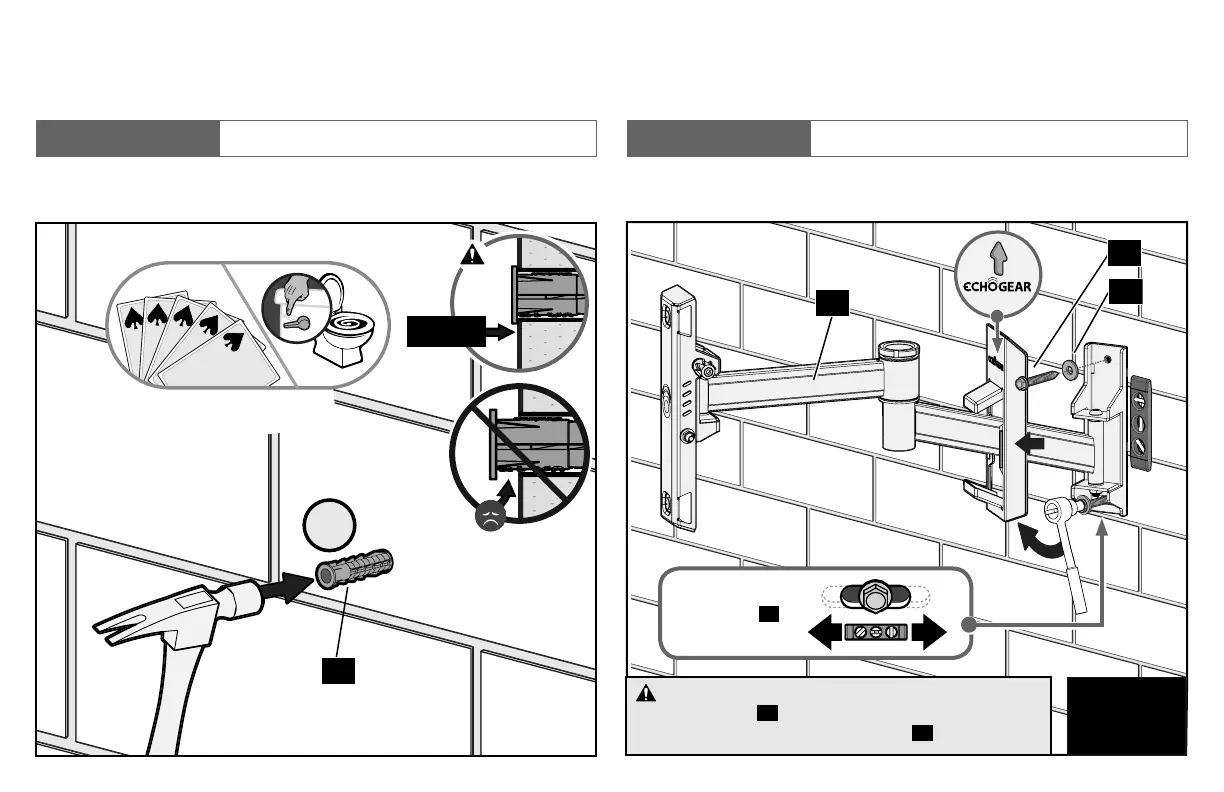 ECHOGEAR