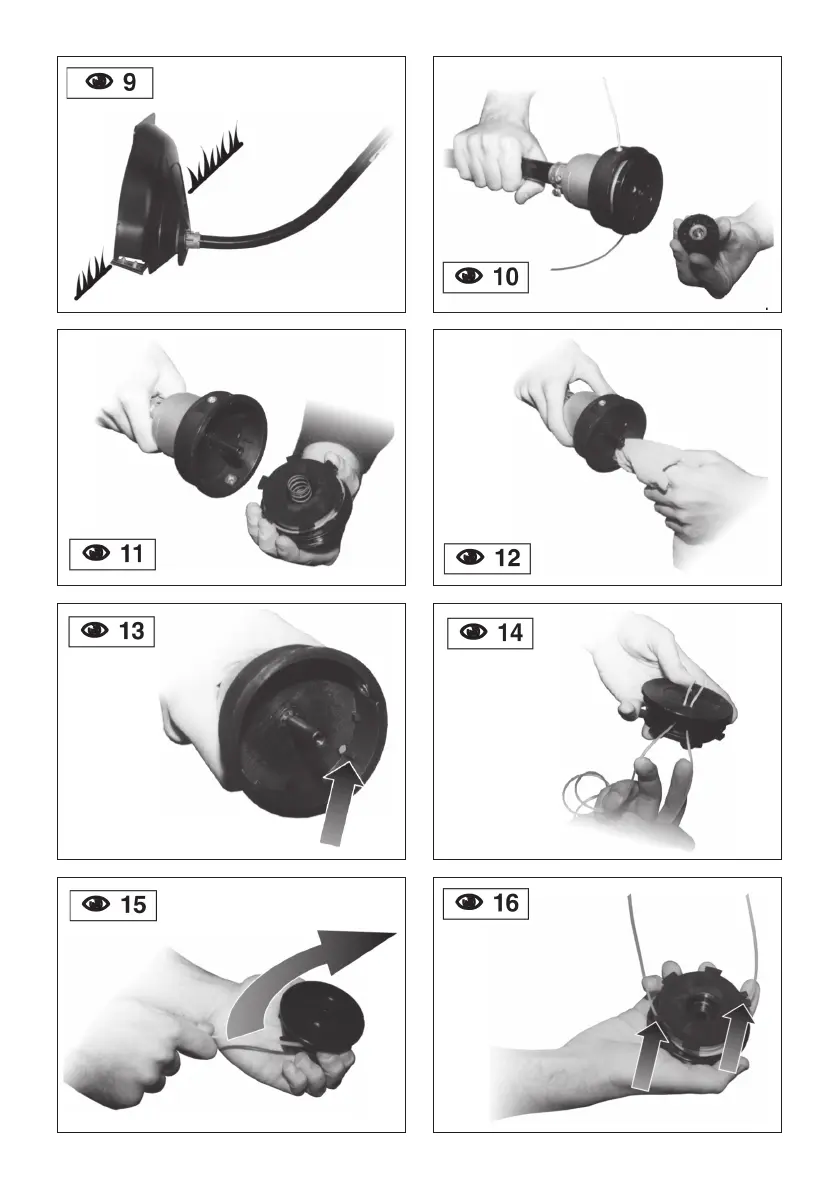 9

10

11

12

13

14

15

16