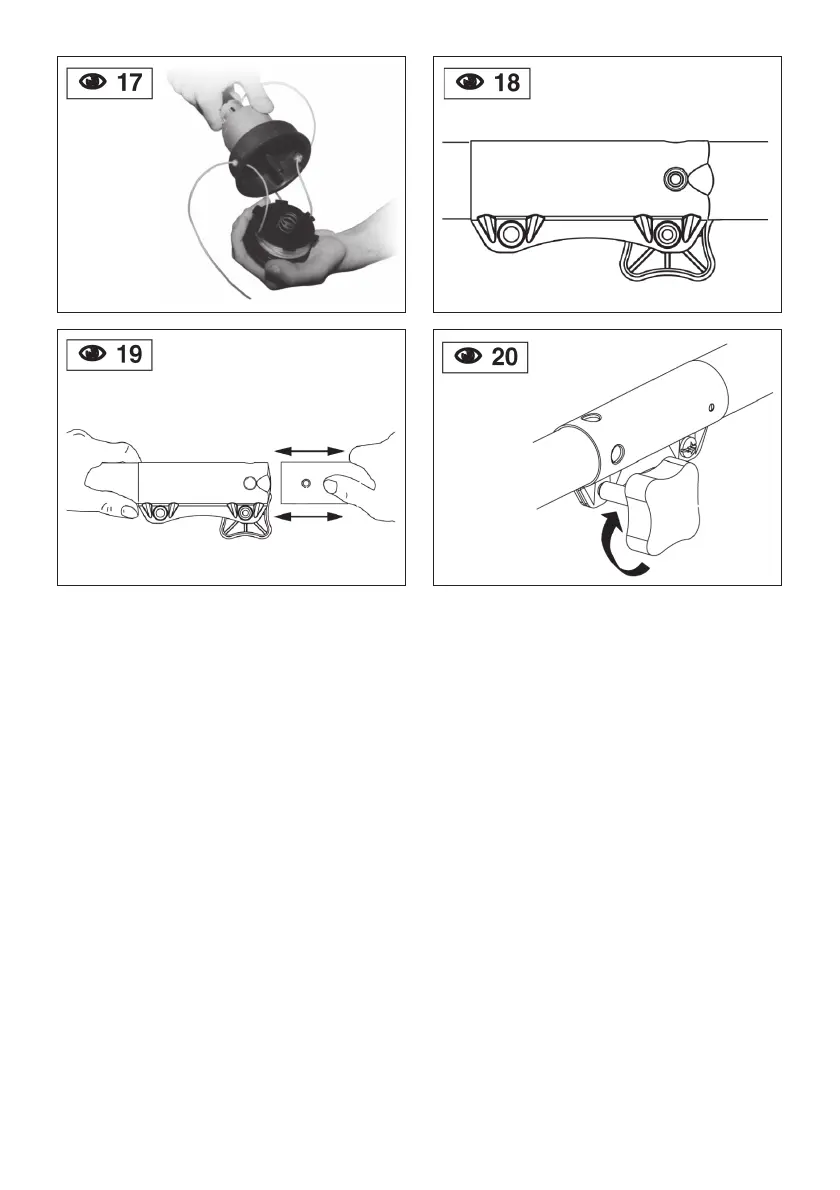 17

18

19

20